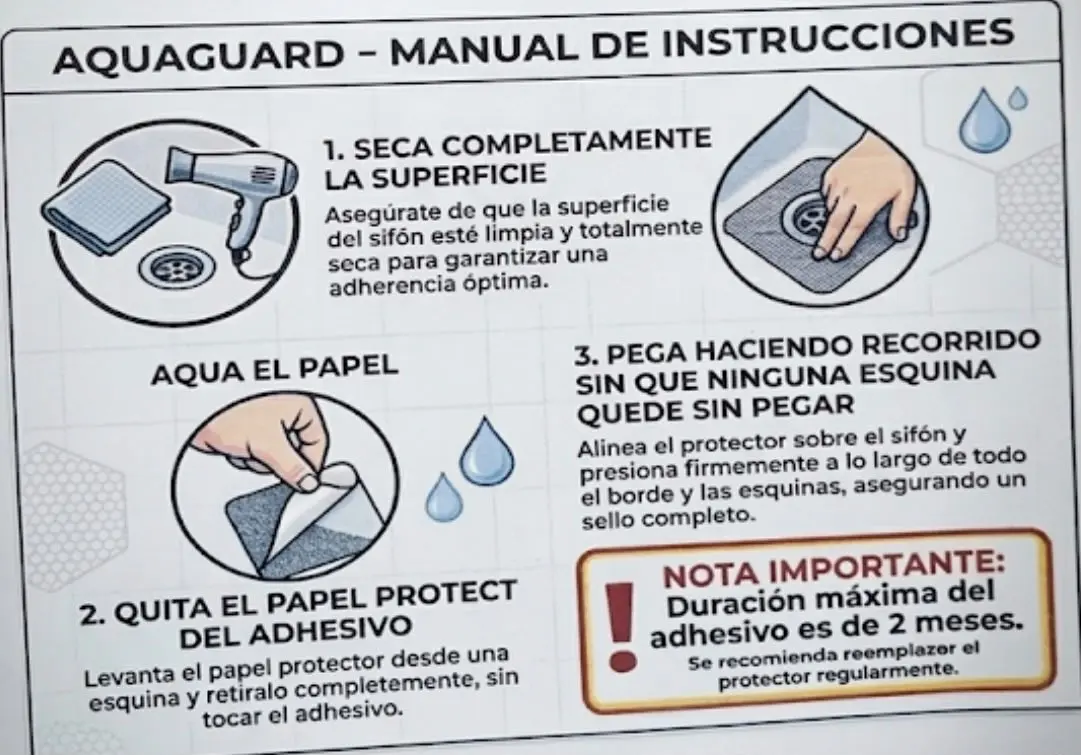 AQUAGUARD – MANUAL DE INSTRUCCIONES

1. SECA COMPLETAMENTE LA SUPERFICIE

Asegúrate de que la superficie del sifón esté limpia y totalmente seca para garantizar una adherencia óptima.

AQUA EL PAPEL

2. QUITA EL PAPEL PROTECT DEL ADHESIVO

Levanta el papel protector desde una esquina y retíralo completemente, sin tocar el adhesivo.

3. PEGA HACIENDO RECORRIDO SIN QUE NINGUNA ESQUINA QUEDE SIN PEGAR

Alinea el protector sobre el sifón y presiona firmemente a lo largo de todo el borde y las esquinas, asegurando un sello completo.

!

NOTA IMPORTANTE:
Duración máxima del adhesivo es de 2 meses.
Se recomienda reemplazer el protector regularmente.