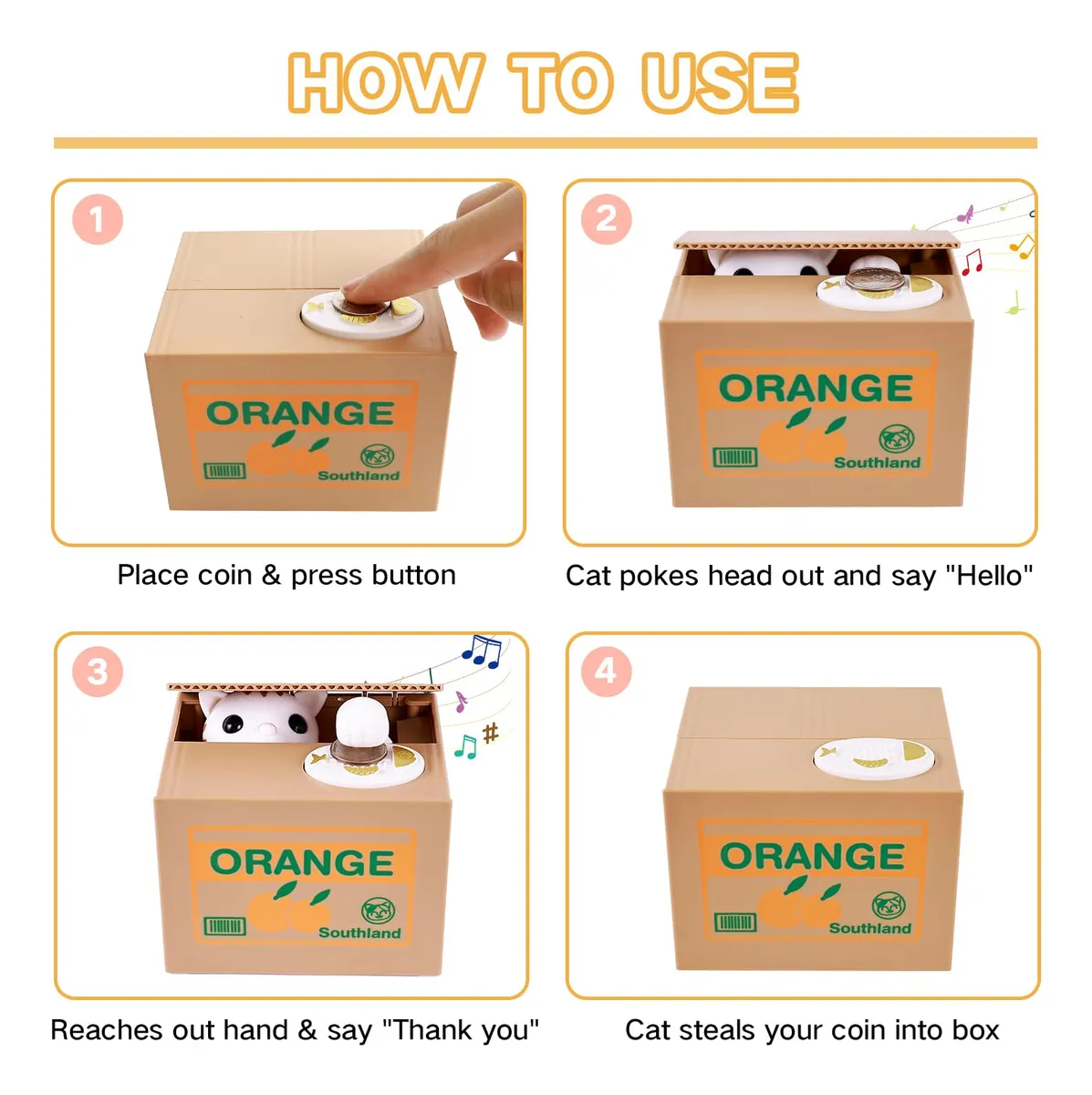 HOW TO USE

1

ORANGE
Southland

Place coin & press button

2

ORANGE
Southland

Cat pokes head out and say "Hello"

3

ORANGE
Southland

Reaches out hand & say "Thank you"

4

ORANGE
Southland

Cat steals your coin into box