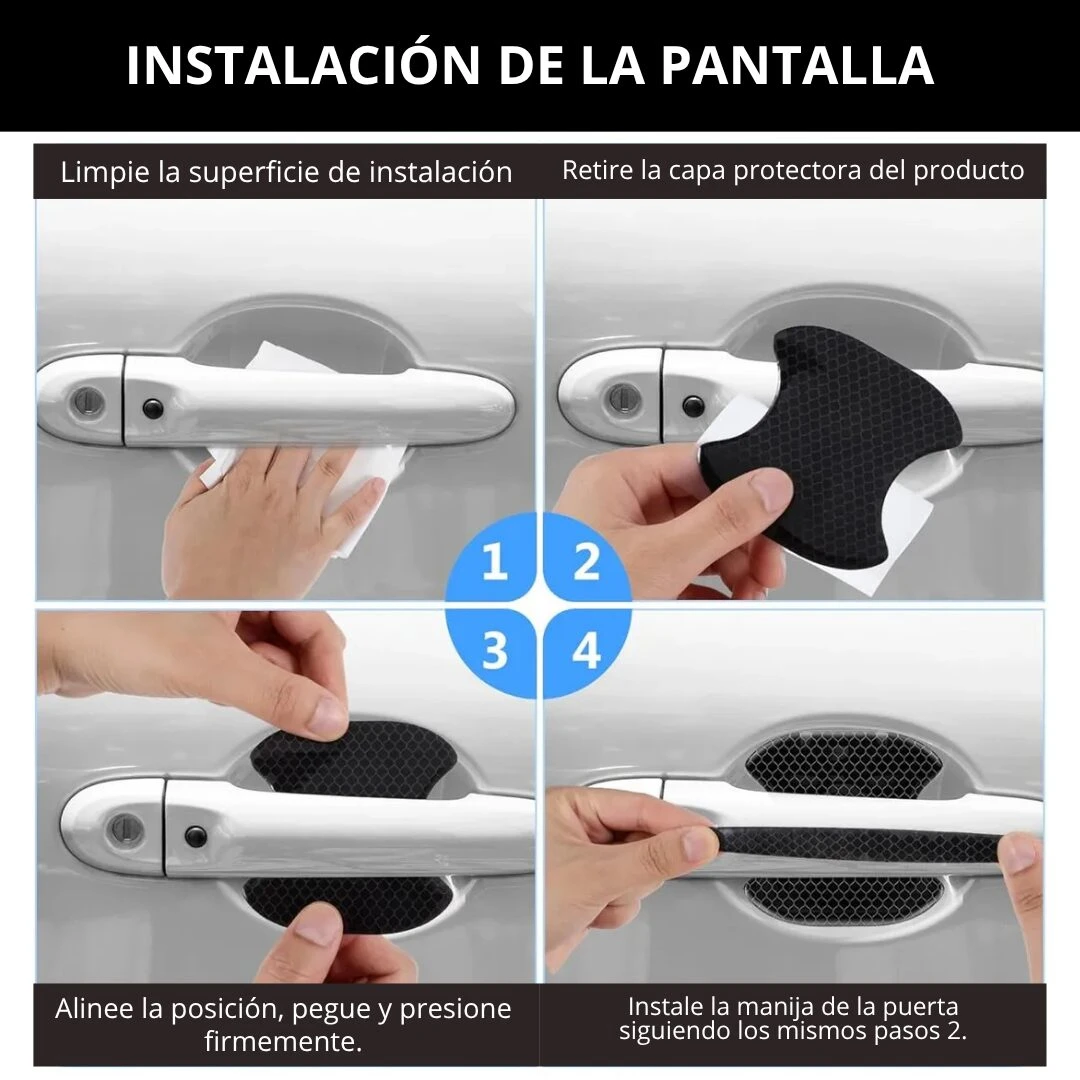 INSTALACIÓN DE LA PANTALLA

Limpie la superficie de instalación

Retire la capa protectora del producto

1

2

3

4

Alinee la posición, pegue y presione firmemente.

Instale la manija de la puerta siguiendo los mismos pasos 2.