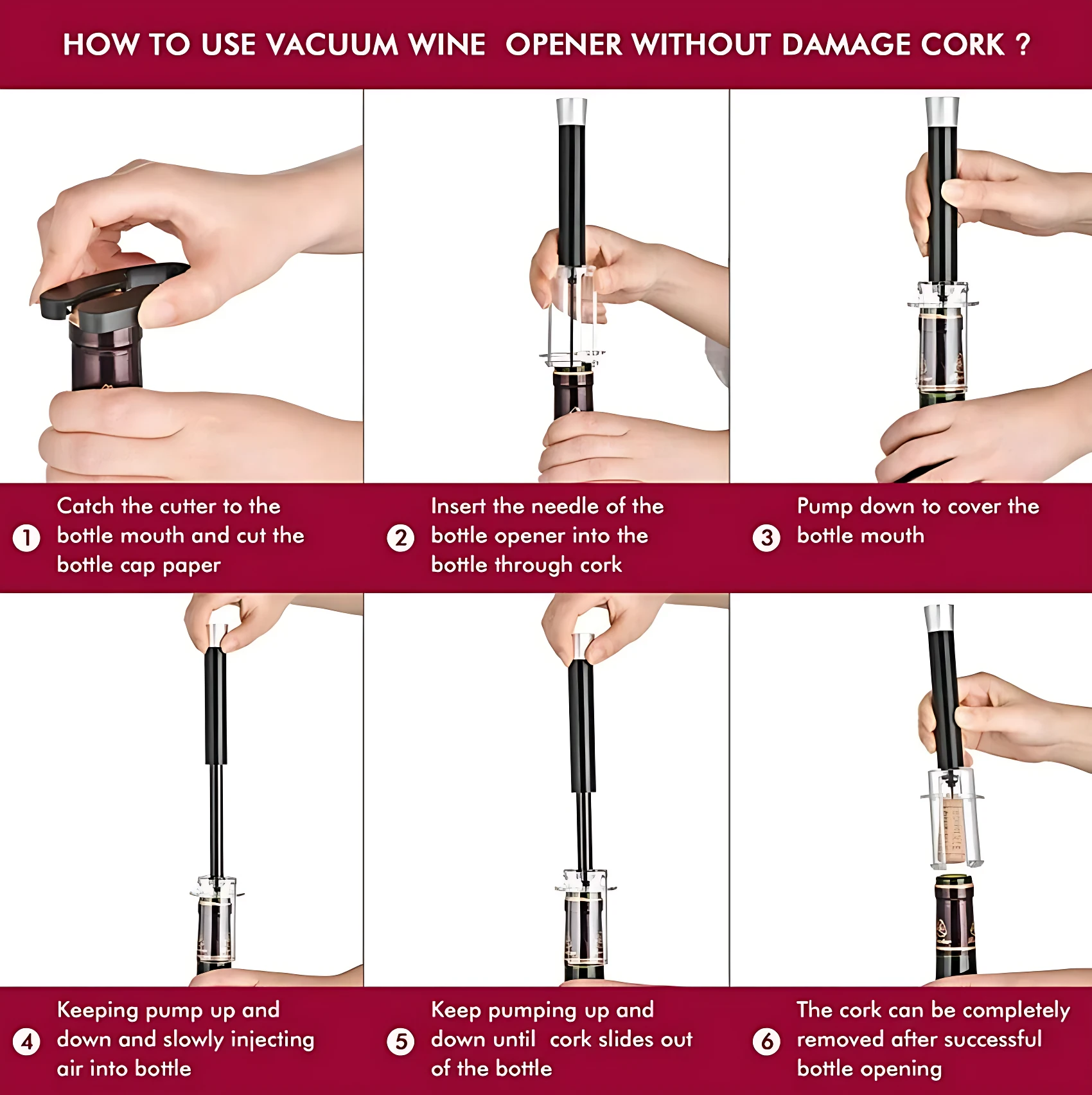 HOW TO USE VACUUM WINE OPENER WITHOUT DAMAGE CORK ?

1 Catch the cutter to the bottle mouth and cut the bottle cap paper

2 Insert the needle of the bottle opener into the bottle through cork

3 Pump down to cover the bottle mouth

4 Keeping pump up and down and slowly injecting air into bottle

5 Keep pumping up and down until cork slides out of the bottle

6 The cork can be completely removed after successful bottle opening