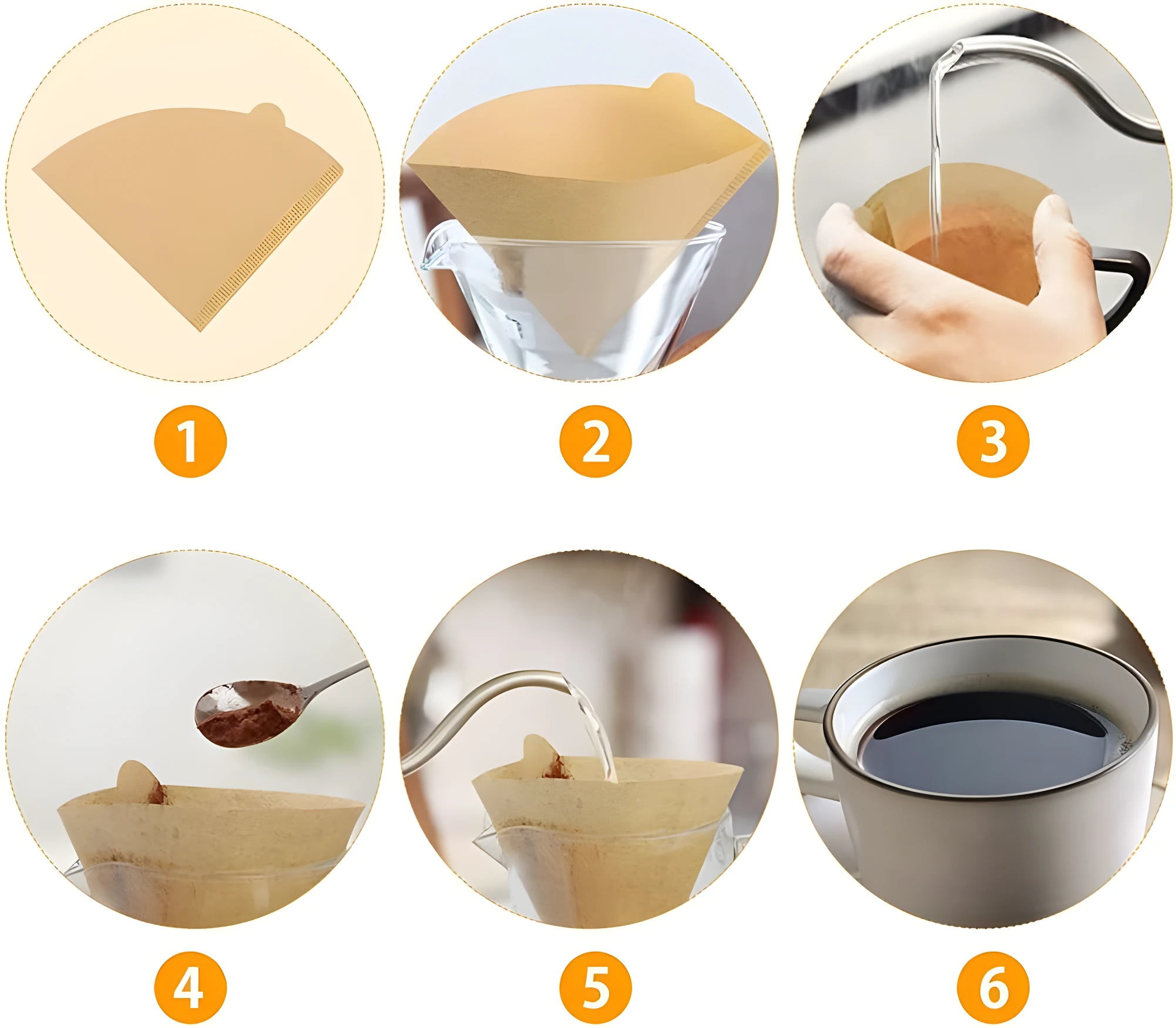 1

2

3

4

5

6