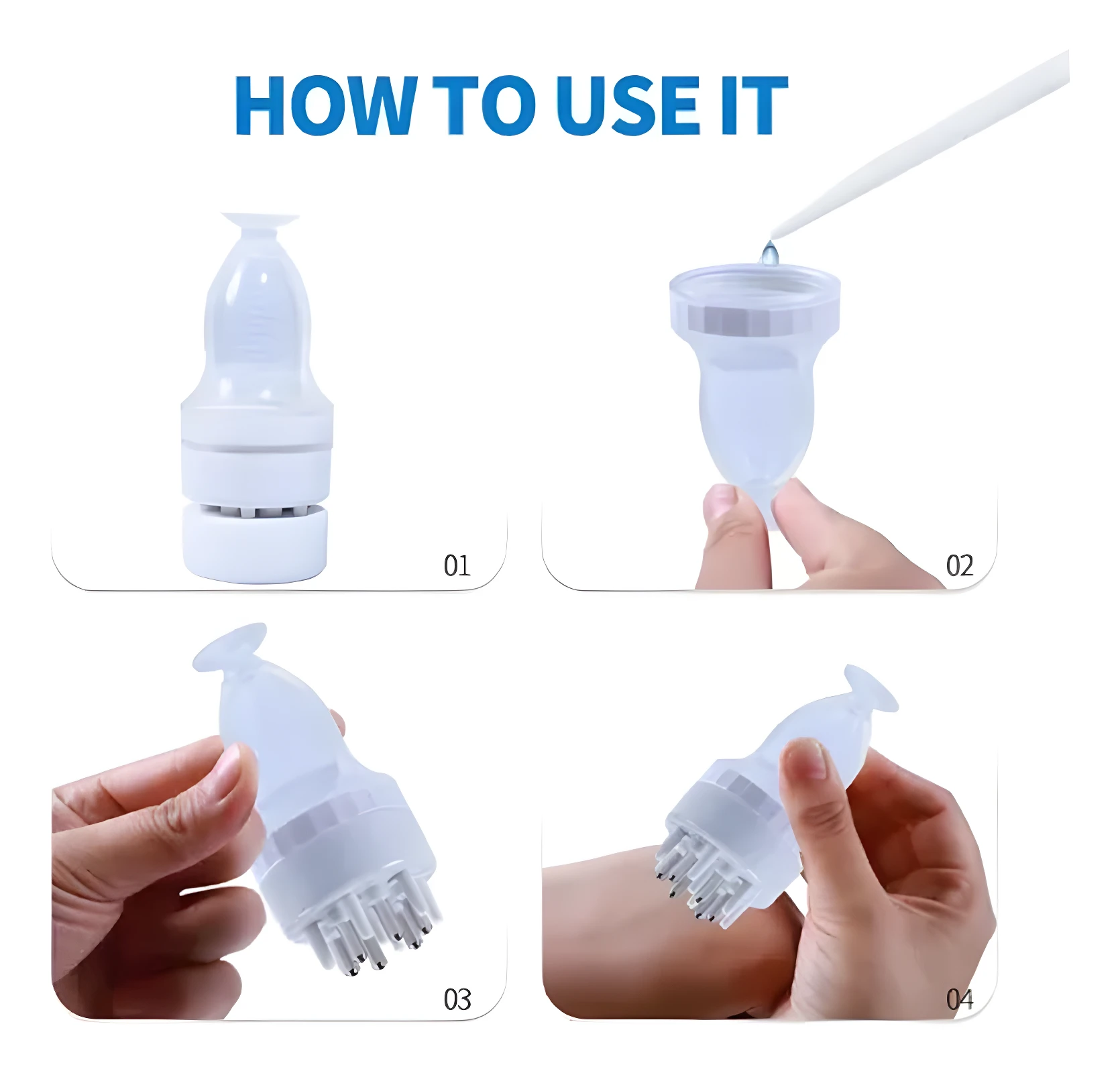 HOW TO USE IT

01

02

03

04