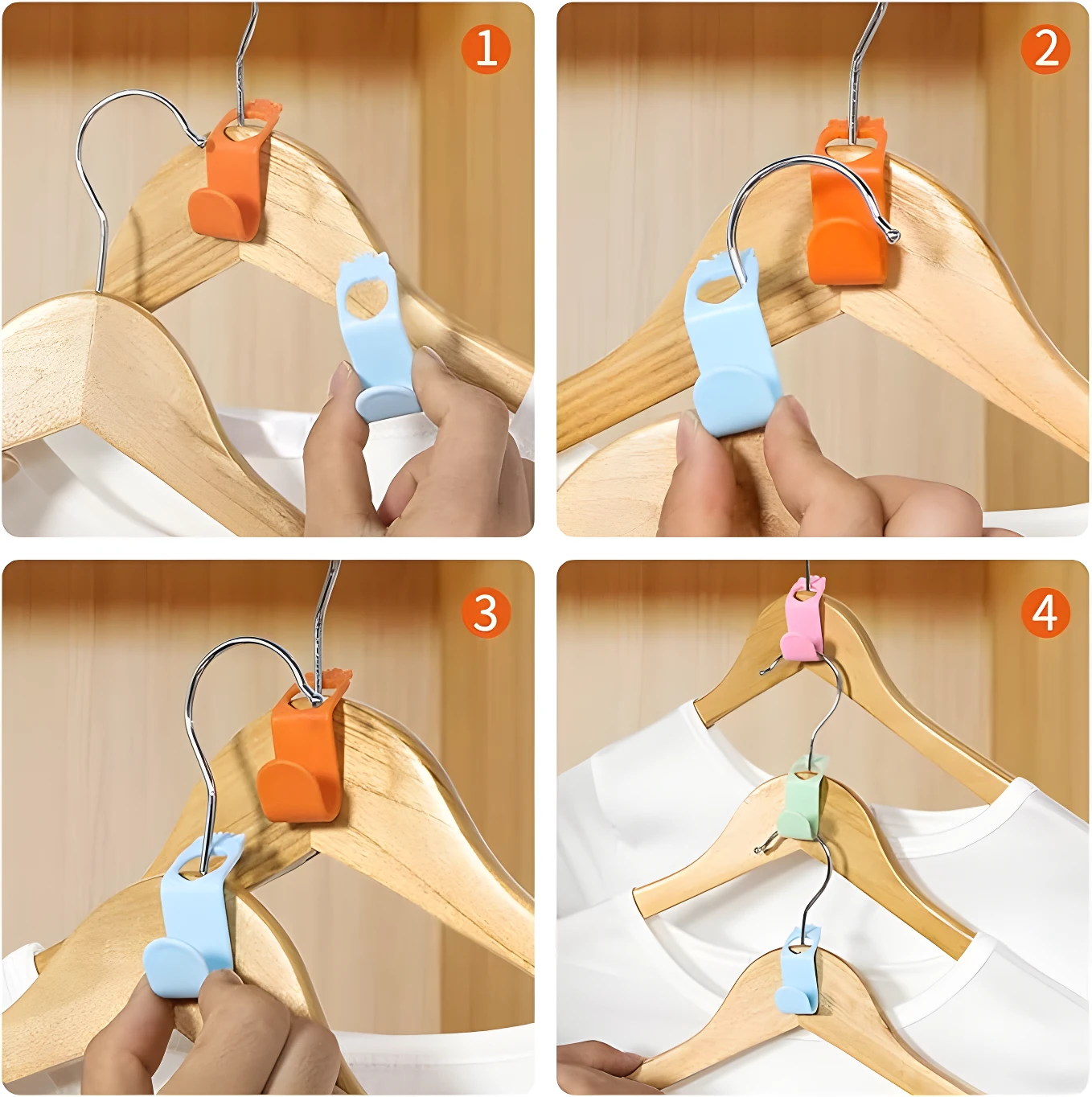 1
2
3
4