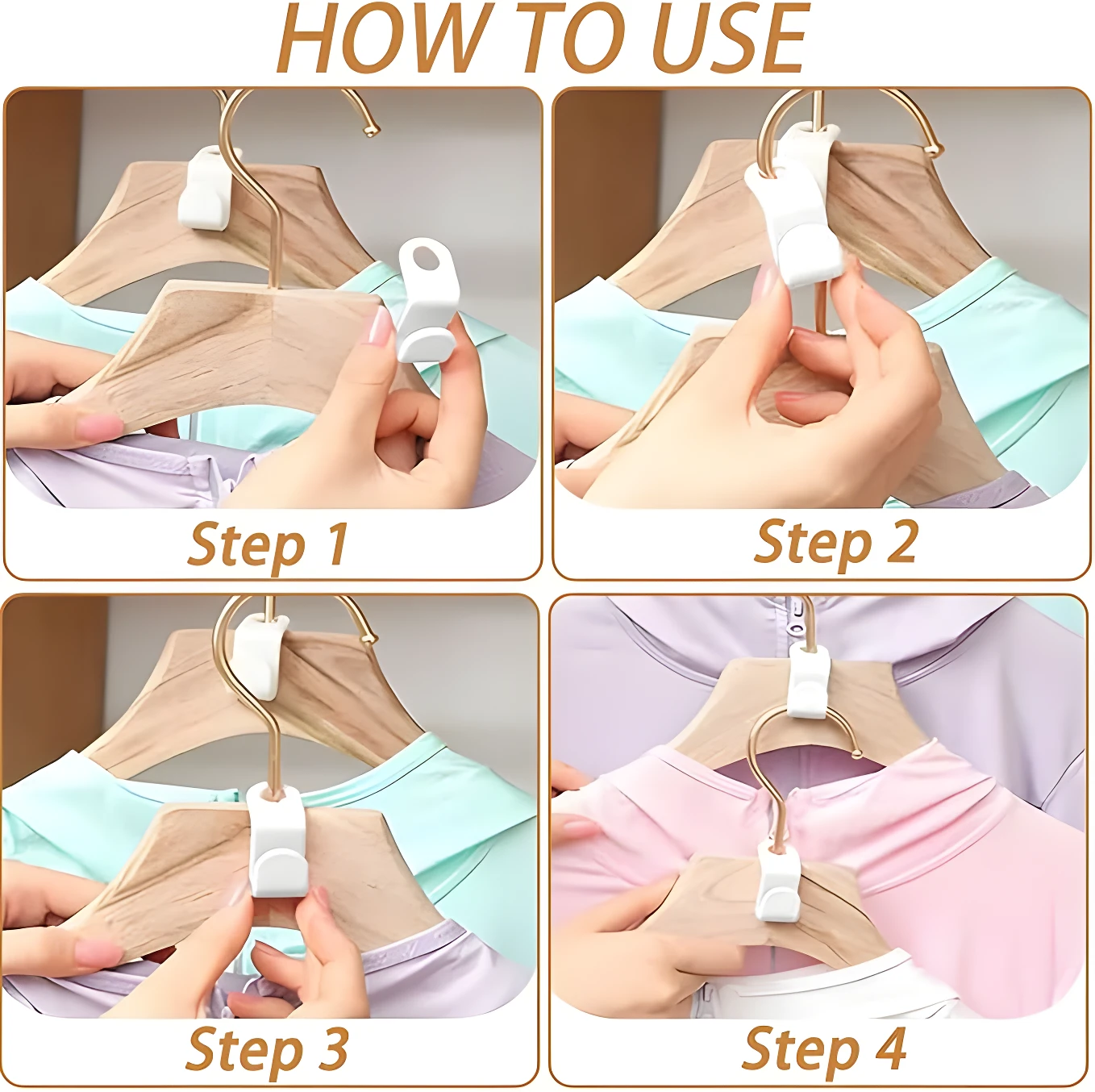 HOW TO USE

Step 1

Step 2

Step 3

Step 4