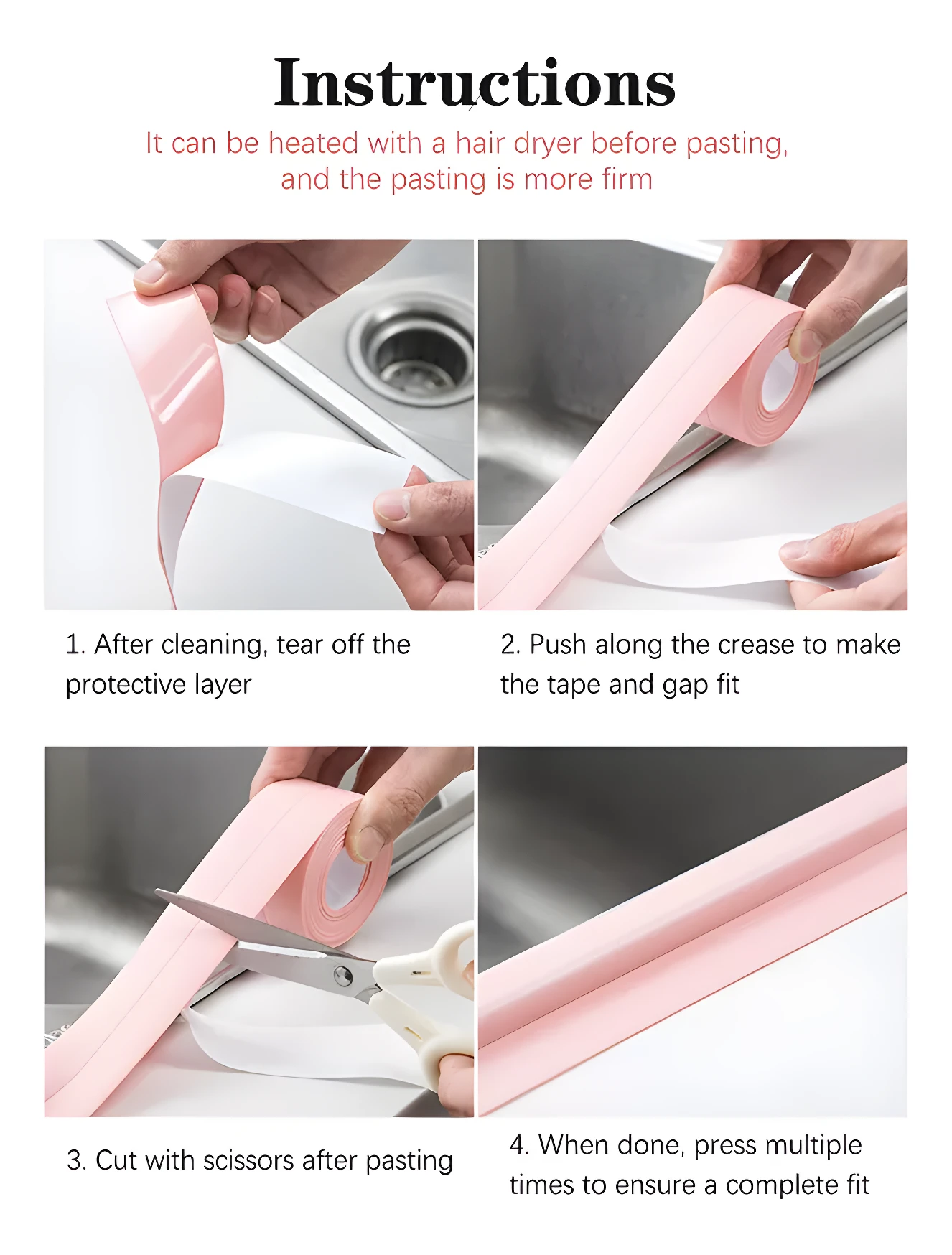 Instructions

It can be heated with a hair dryer before pasting, and the pasting is more firm

1. After cleaning, tear off the protective layer

2. Push along the crease to make the tape and gap fit

3. Cut with scissors after pasting

4. When done, press multiple times to ensure a complete fit