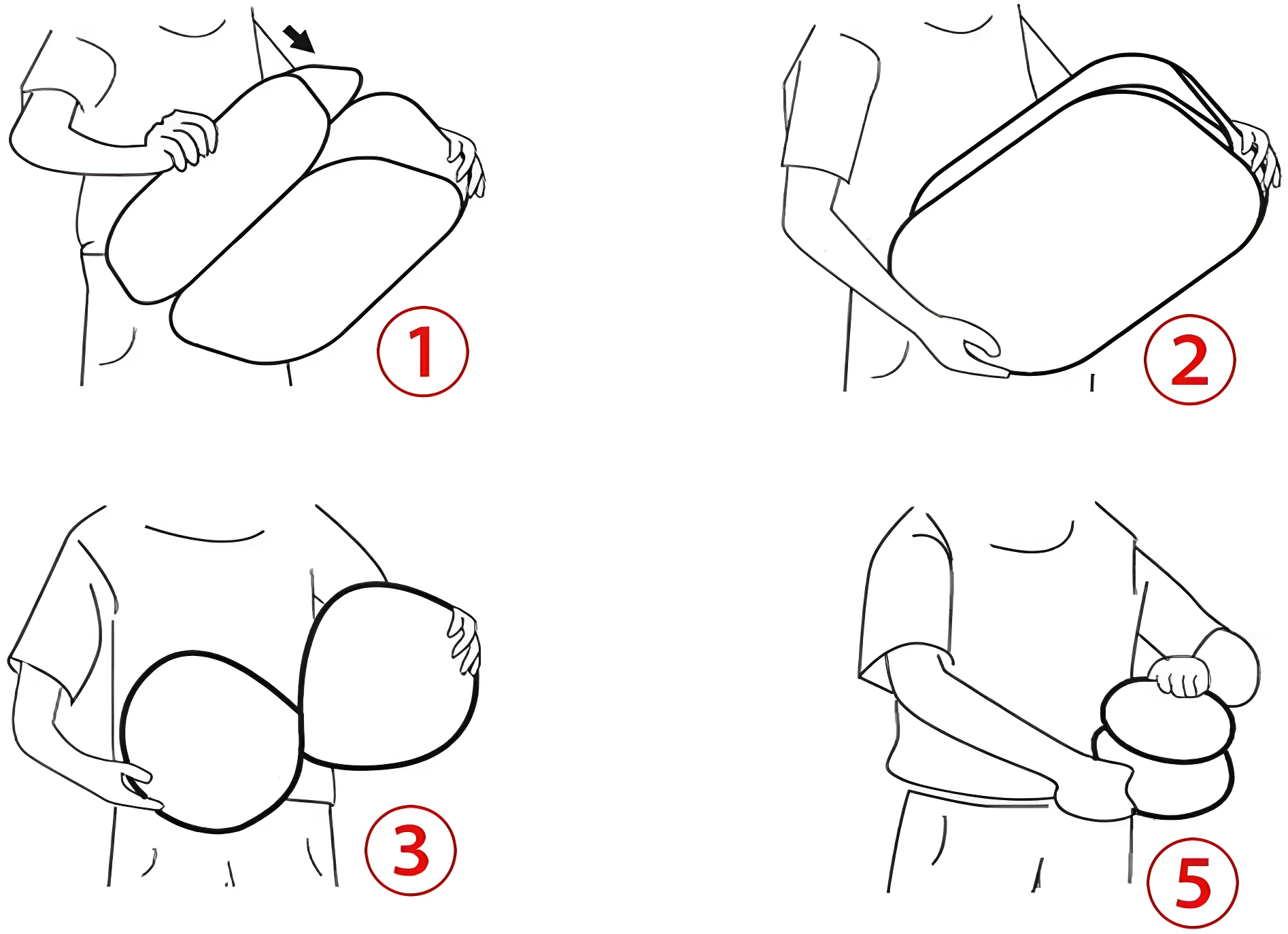 1

2

3

5