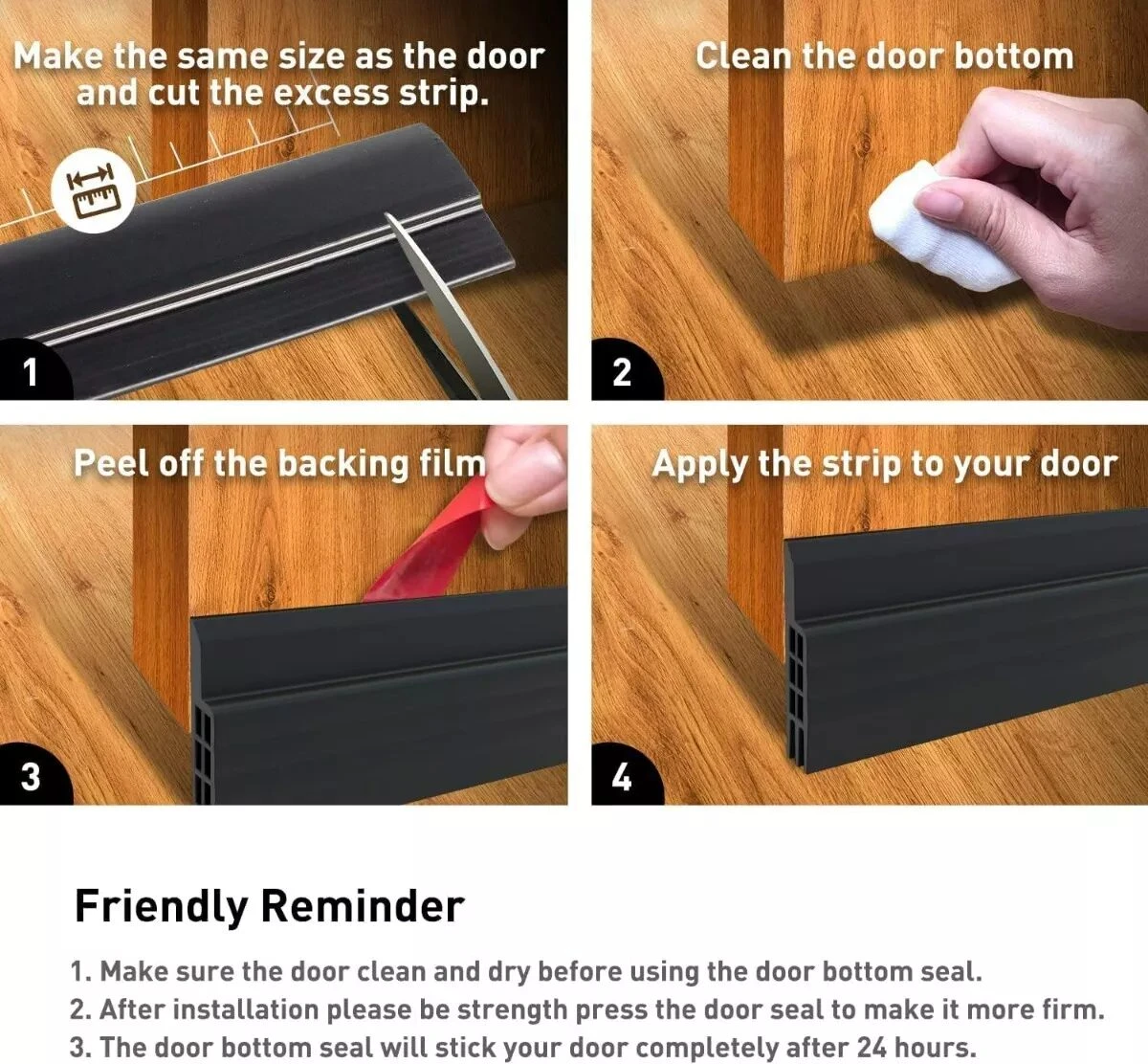 Make the same size as the door and cut the excess strip.

1

Clean the door bottom

2

Peel off the backing film

3

Apply the strip to your door

4

Friendly Reminder

1. Make sure the door clean and dry before using the door bottom seal.
2. After installation please be strength press the door seal to make it more firm.
3. The door bottom seal will stick your door completely after 24 hours.