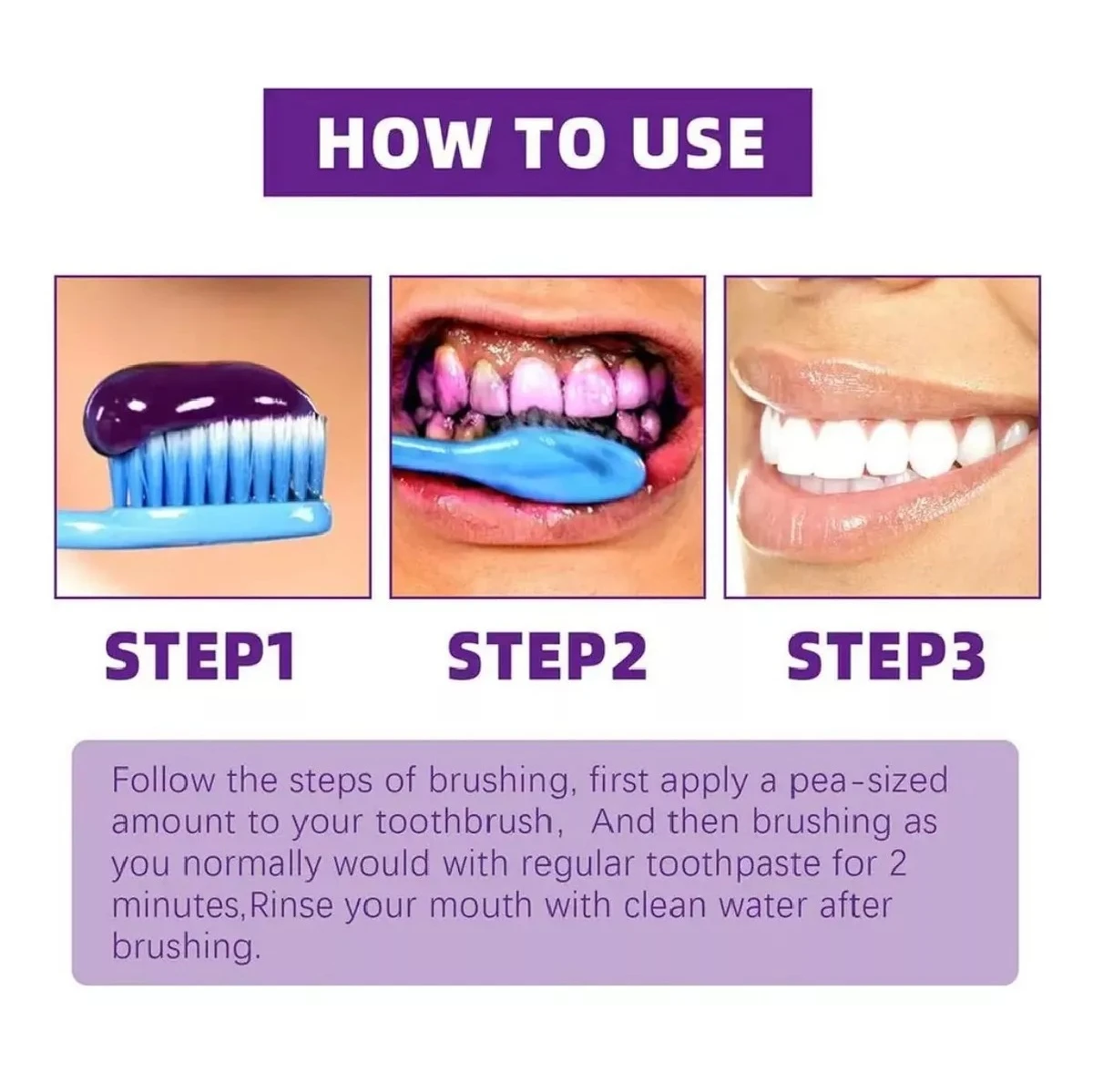 HOW TO USE

STEP1

STEP2

STEP3

Follow the steps of brushing, first apply a pea-sized amount to your toothbrush, And then brushing as you normally would with regular toothpaste for 2 minutes,Rinse your mouth with clean water after brushing.