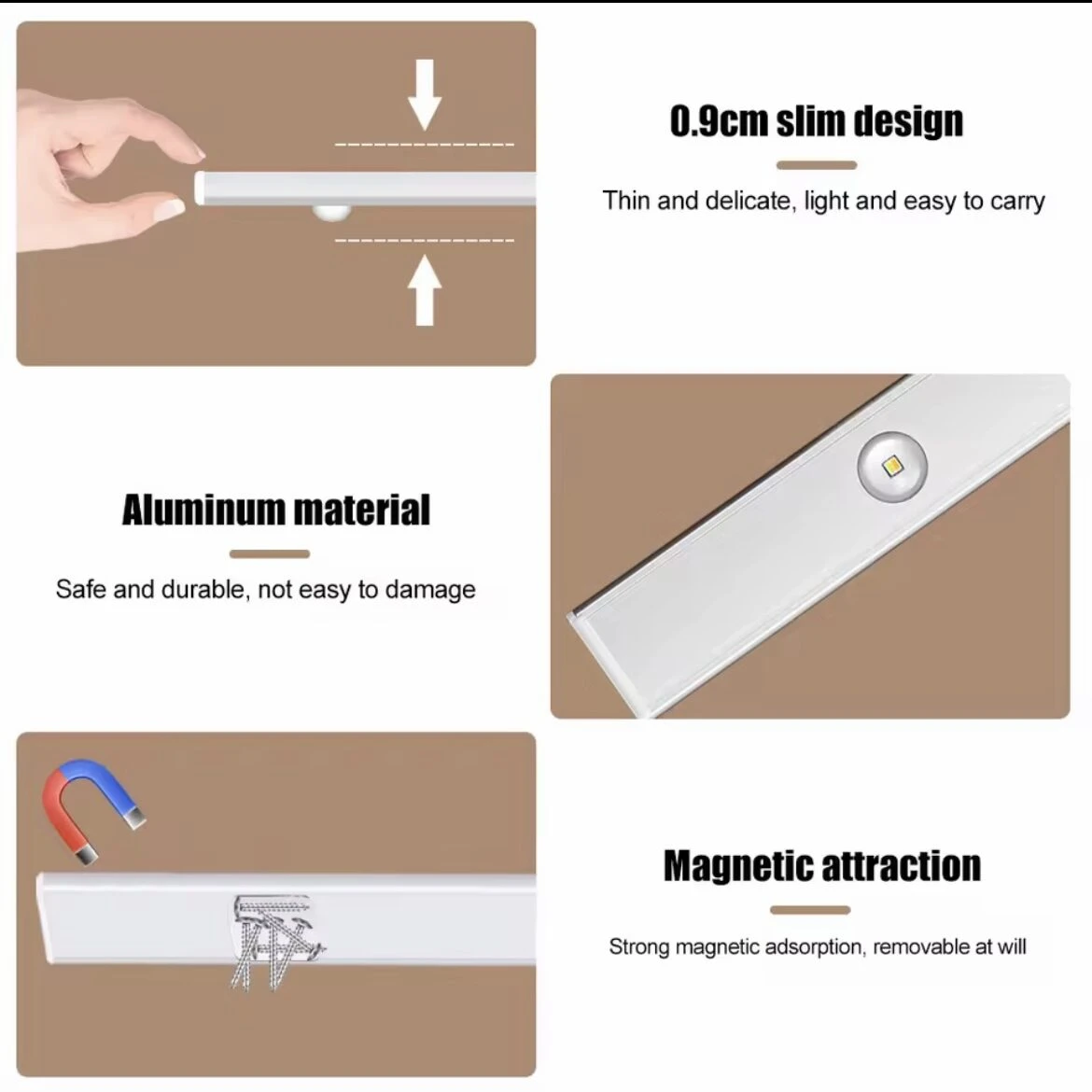 0.9cm slim design

Thin and delicate, light and easy to carry

Aluminum material

Safe and durable, not easy to damage

Magnetic attraction

Strong magnetic adsorption, removable at will