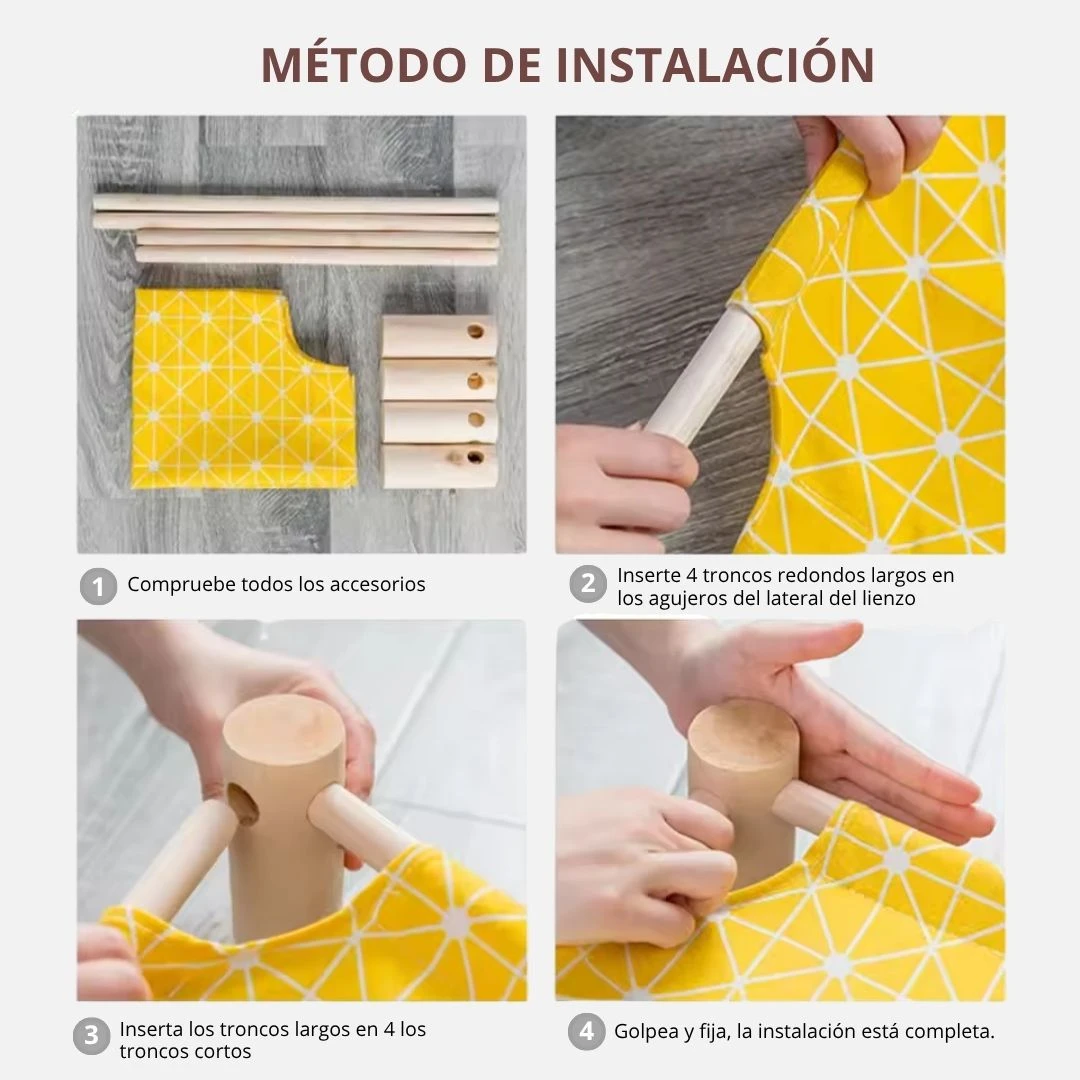 MÉTODO DE INSTALACIÓN

1 Compruebe todos los accesorios

2 Inserte 4 troncos redondos largos en los agujeros del lateral del lienzo

3 Inserta los troncos largos en 4 los troncos cortos

4 Golpea y fija, la instalación está completa.