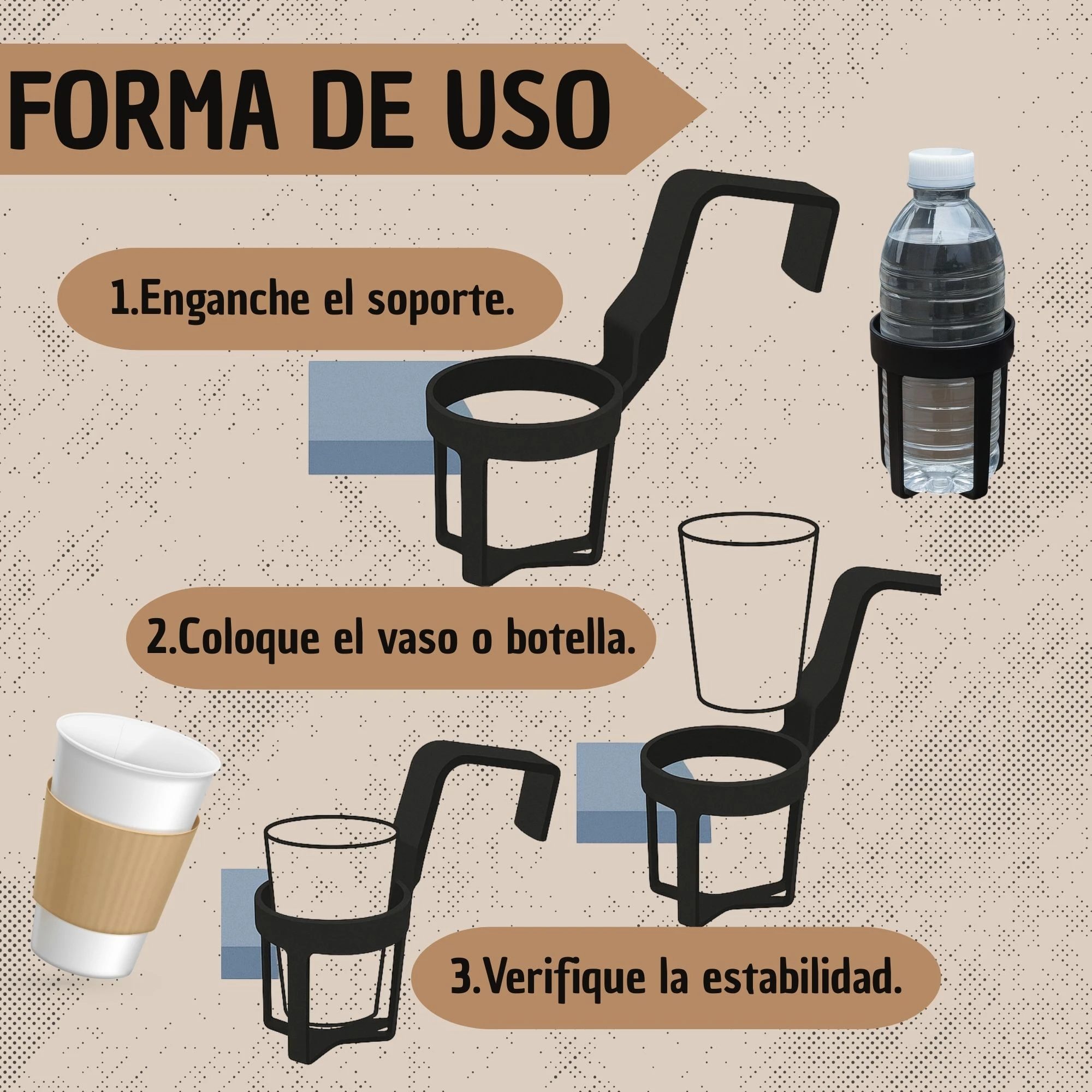 FORMA DE USO

1.Enganche el soporte.

2.Coloque el vaso o botella.

3.Verifique la estabilidad.