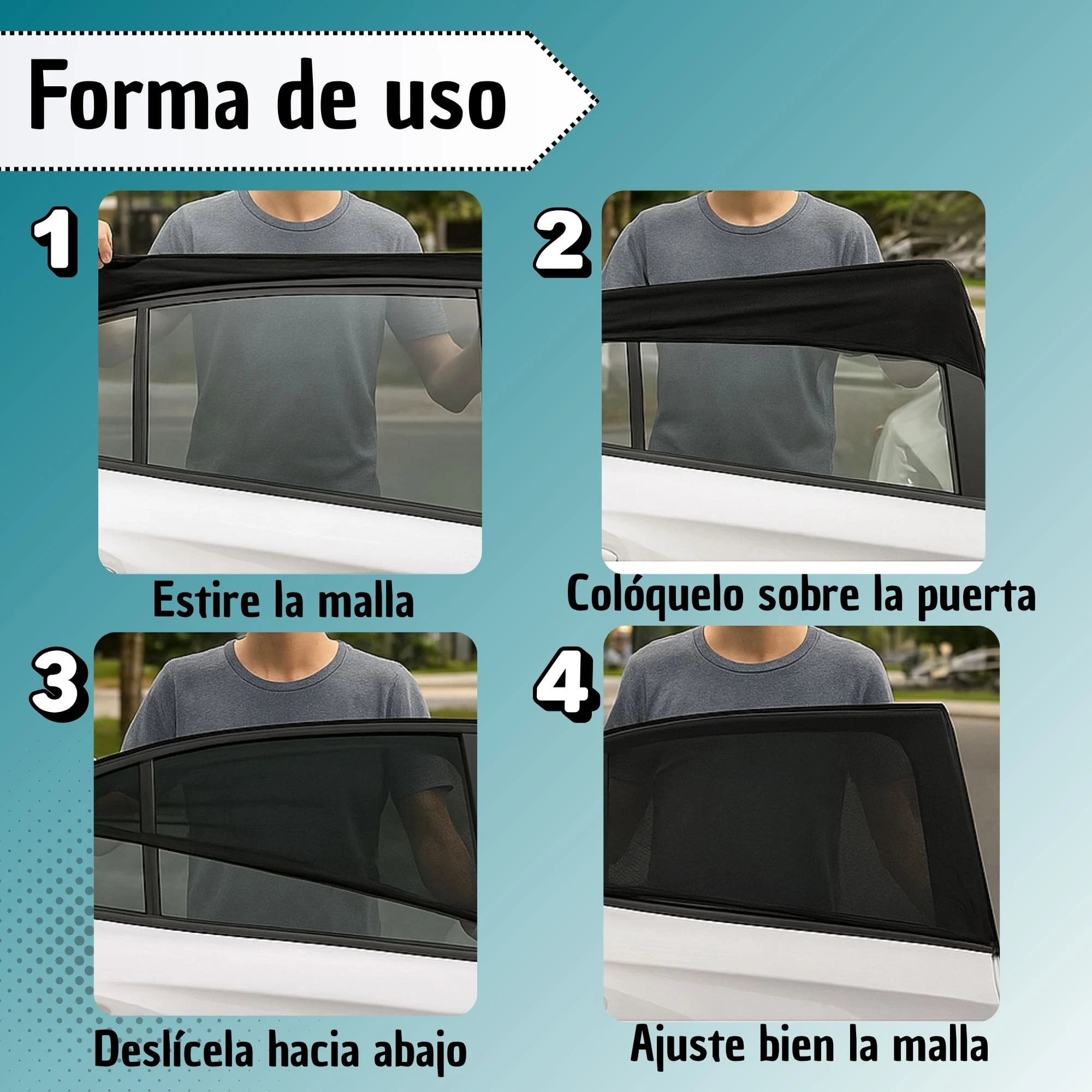 Forma de uso

1

Estire la malla

2

Colóquelo sobre la puerta

3

Deslícela hacia abajo

4

Ajuste bien la malla