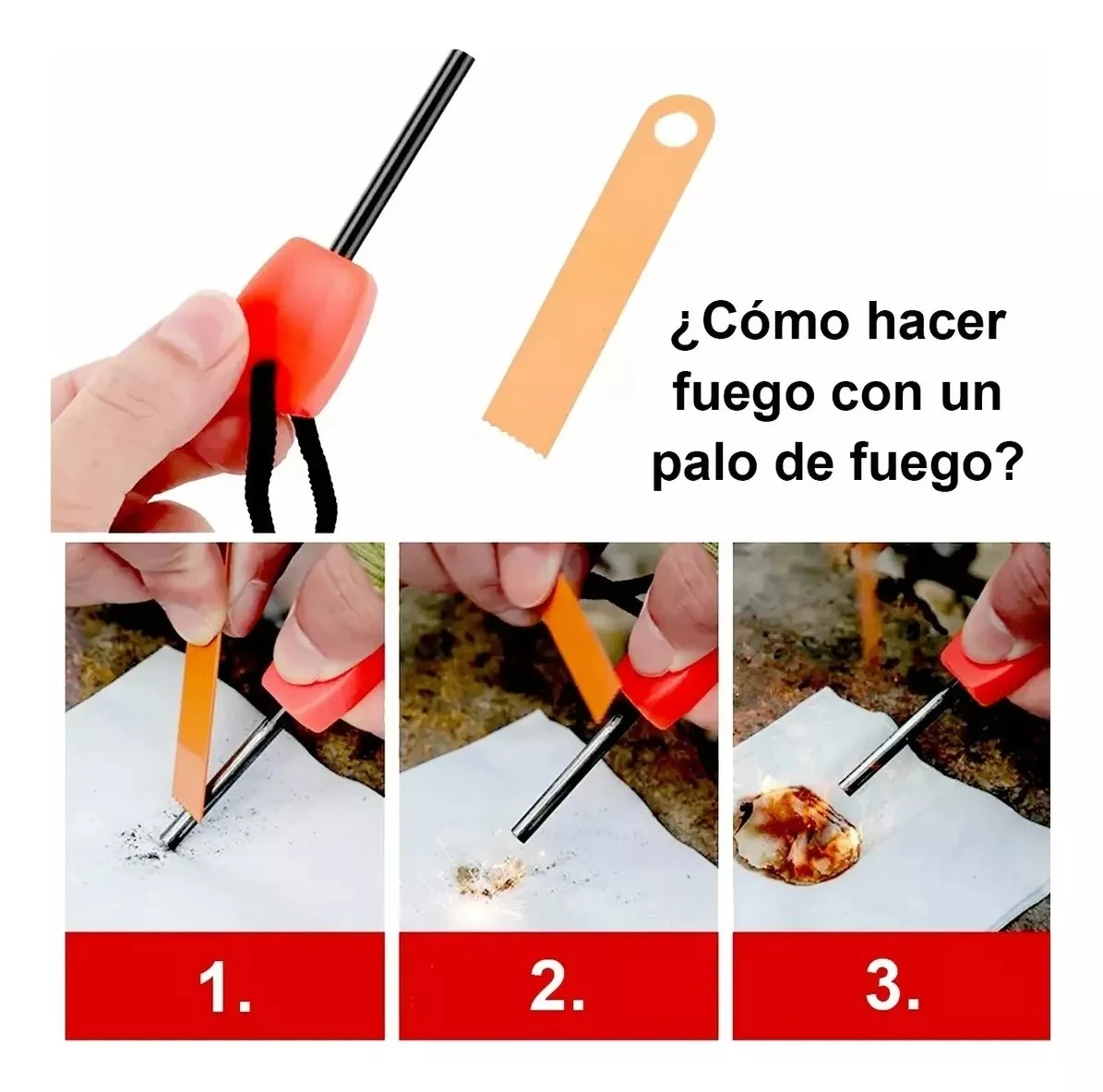 ¿Cómo hacer fuego con un palo de fuego?

1.

2.

3.