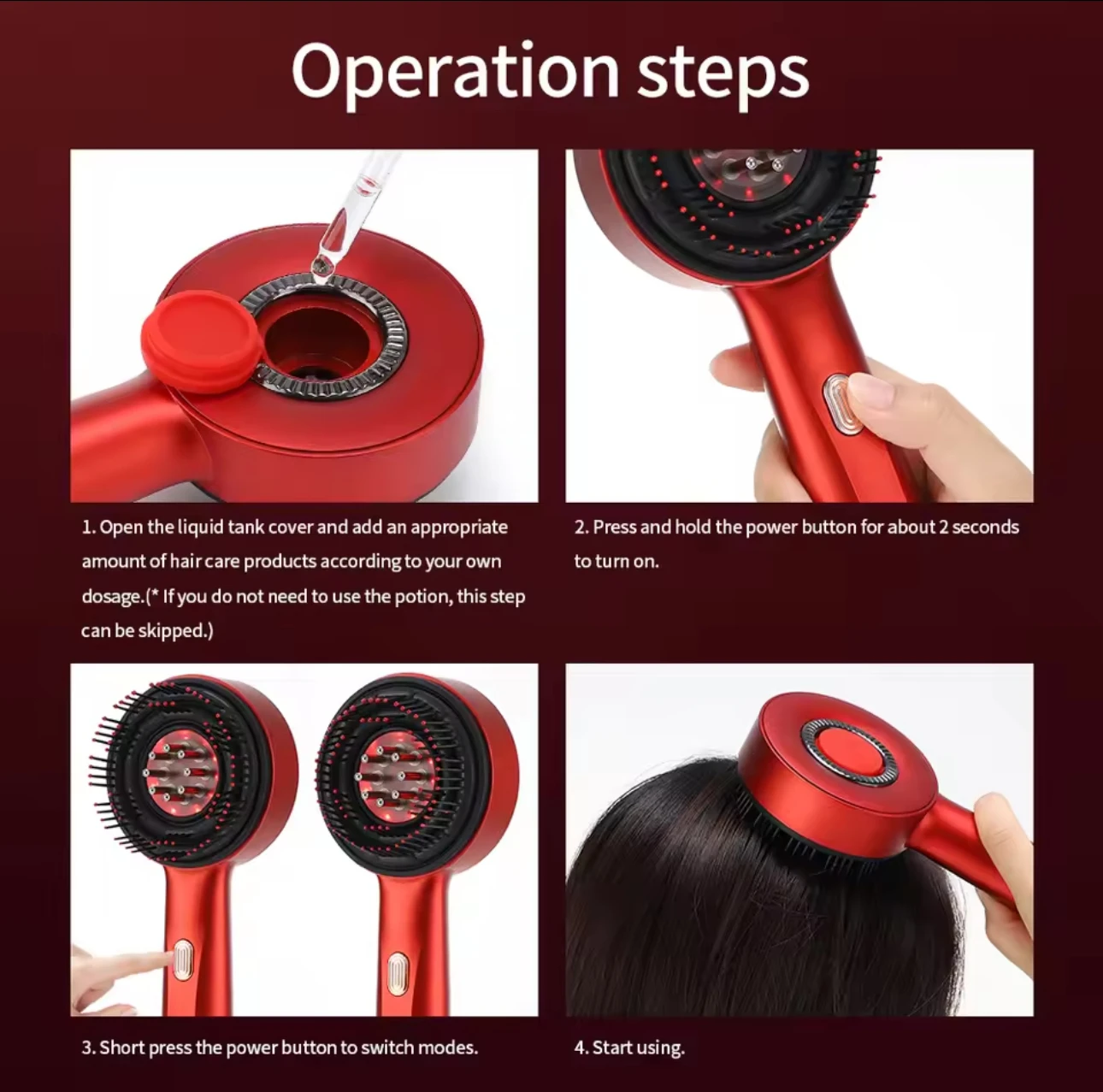 Operation steps

1. Open the liquid tank cover and add an appropriate amount of hair care products according to your own dosage.(* If you do not need to use the potion, this step can be skipped.)

2. Press and hold the power button for about 2 seconds to turn on.

3. Short press the power button to switch modes.

4. Start using.