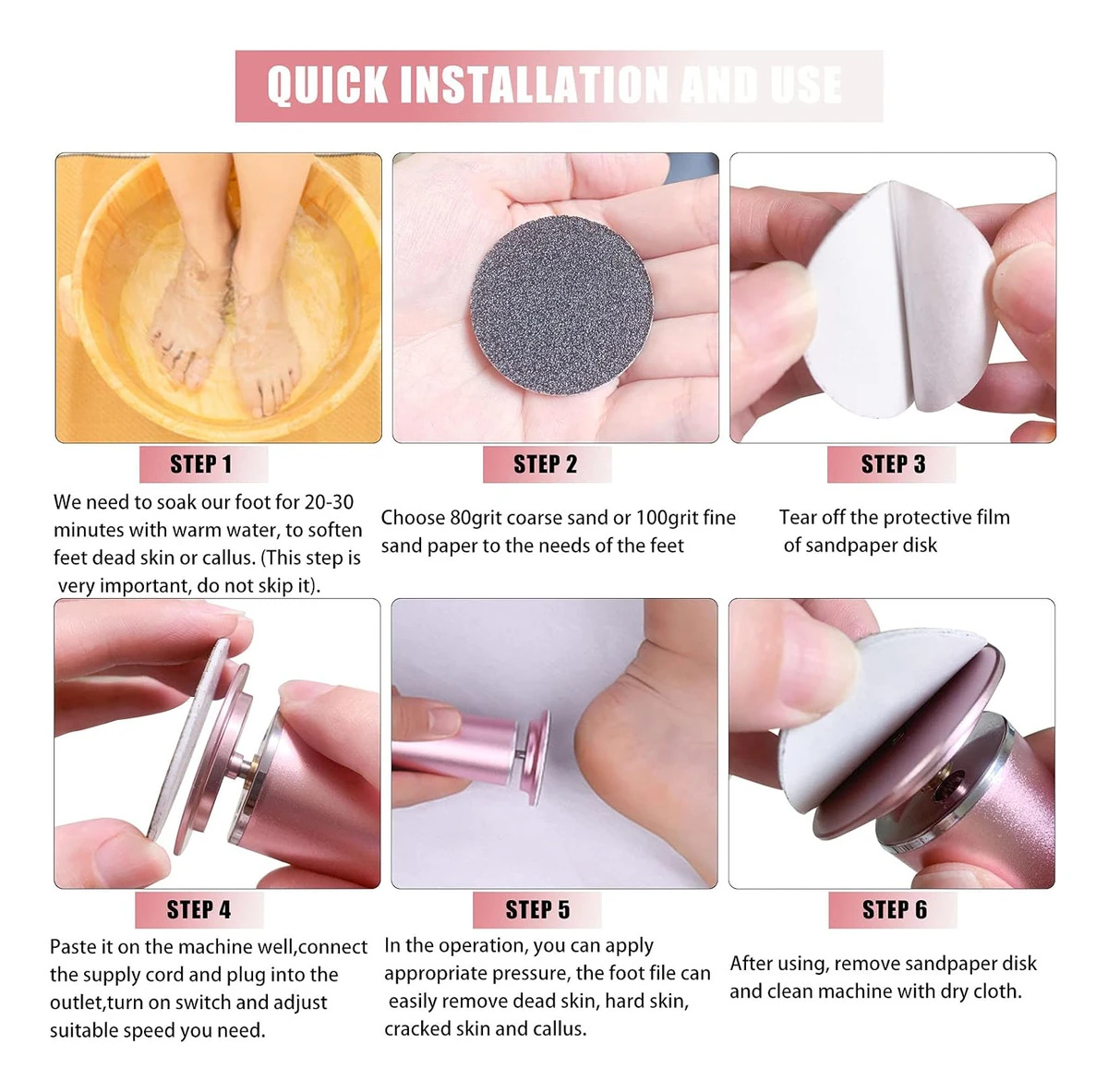 QUICK INSTALLATION AND USE

STEP 1

We need to soak our foot for 20-30 minutes with warm water, to soften feet dead skin or callus. (This step is very important, do not skip it).

STEP 2

Choose 80grit coarse sand or 100grit fine sand paper to the needs of the feet

STEP 3

Tear off the protective film of sandpaper disk

STEP 4

Paste it on the machine well,connect the supply cord and plug into the outlet,turn on switch and adjust suitable speed you need.

STEP 5

In the operation, you can apply appropriate pressure, the foot file can easily remove dead skin, hard skin, cracked skin and callus.

STEP 6

After using, remove sandpaper disk and clean machine with dry cloth.