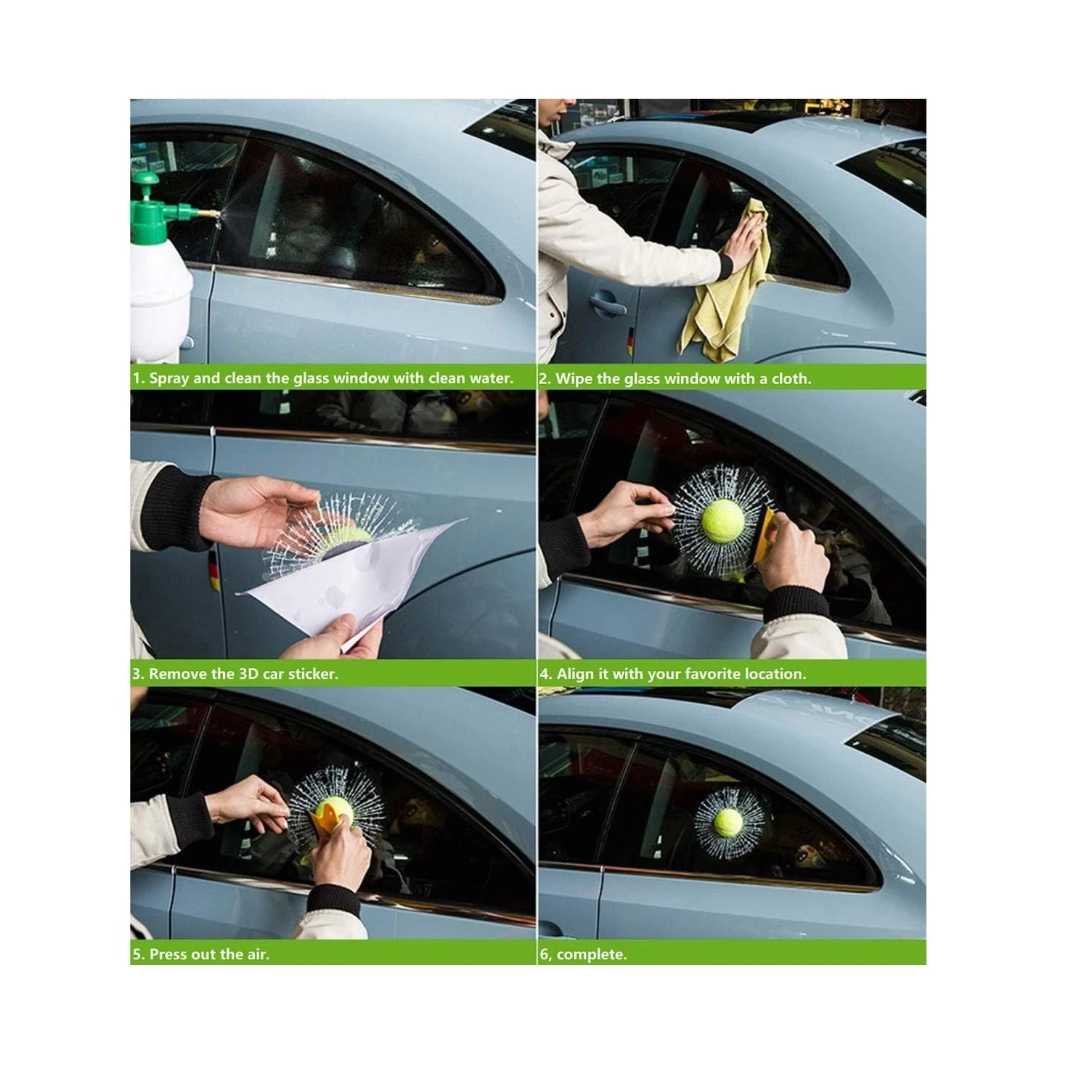 1. Spray and clean the glass window with clean water.

2. Wipe the glass window with a cloth.

3. Remove the 3D car sticker.

4. Align it with your favorite location.

5. Press out the air.

6, complete.