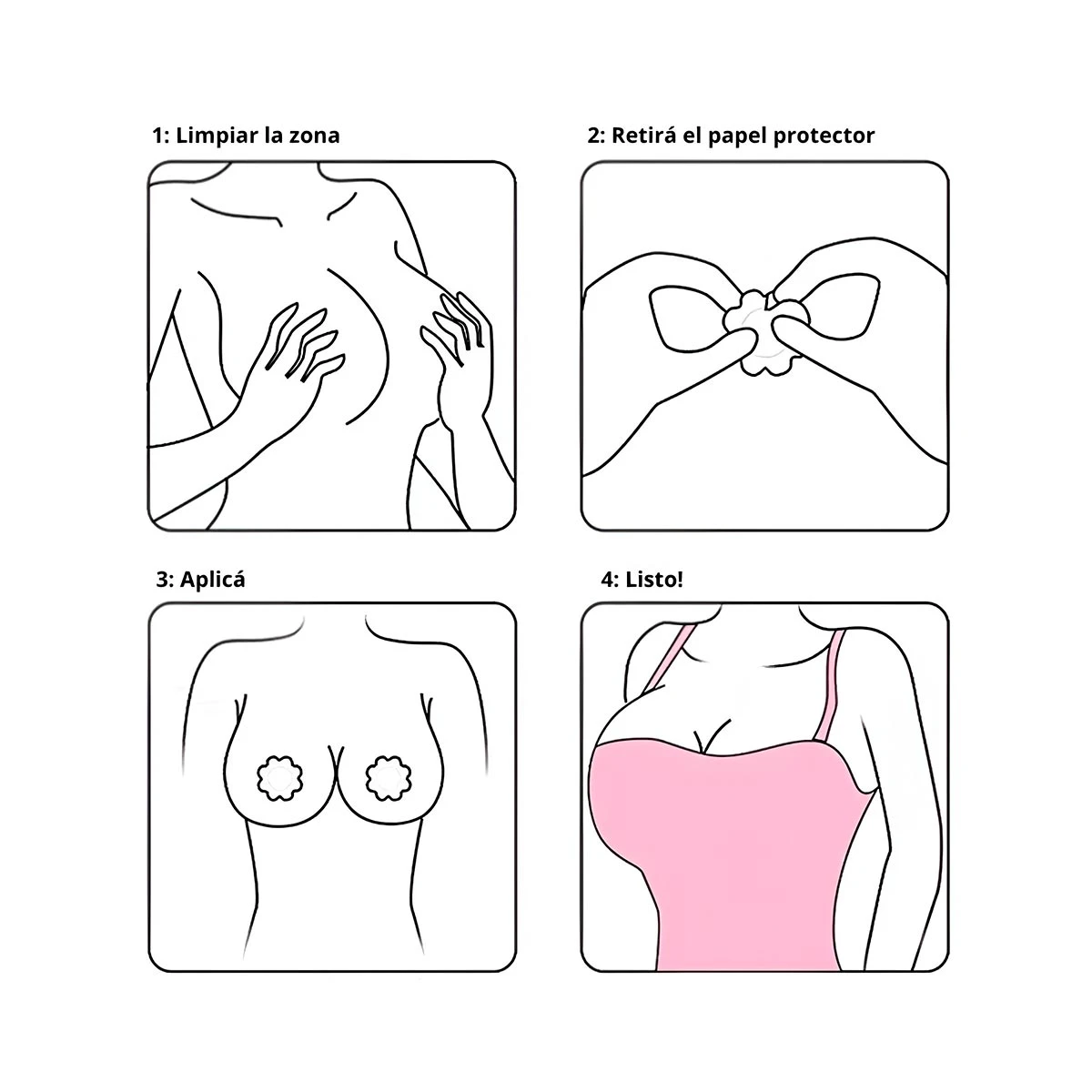 1: Limpiar la zona

2: Retirá el papel protector

3: Aplicá

4: Listo!