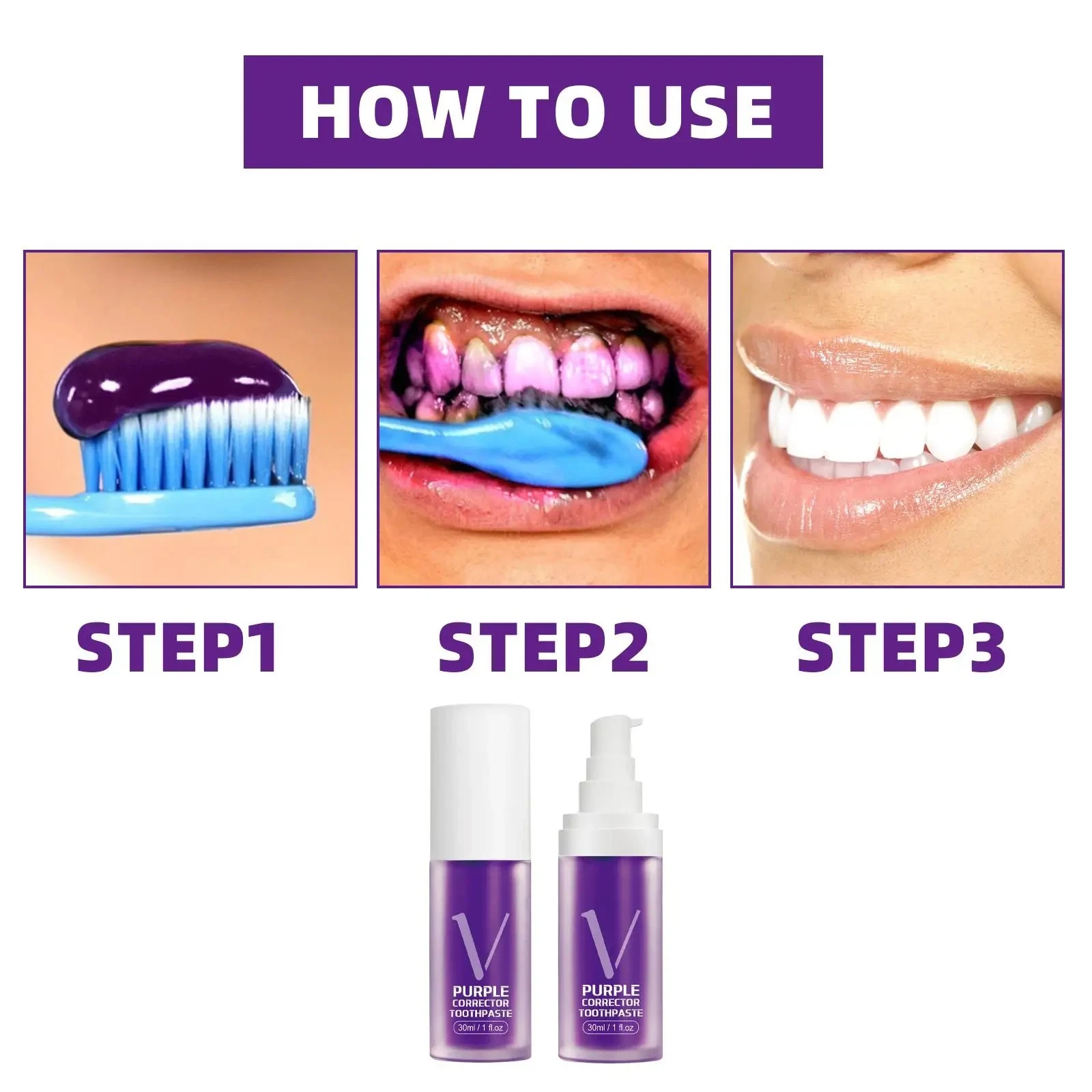 HOW TO USE

STEP1

STEP2

STEP3

V
PURPLE
CORRECTOR
TOOTHPASTE
30ml / 1 fl.oz

V
PURPLE
CORRECTOR
TOOTHPASTE
30ml / 1 fl.oz