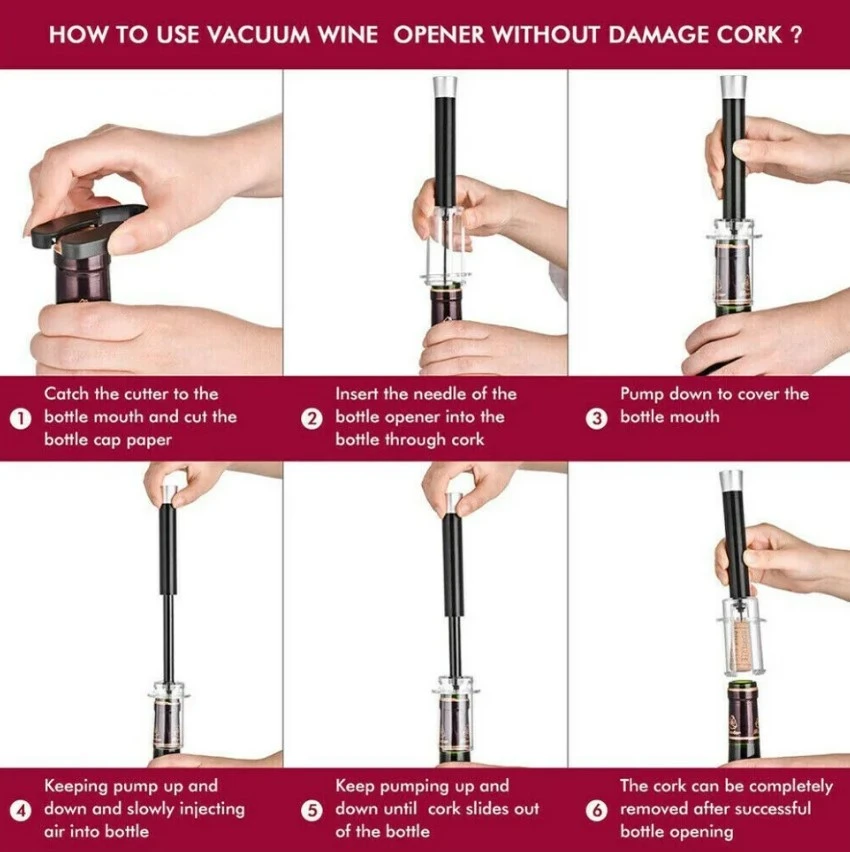 HOW TO USE VACUUM WINE OPENER WITHOUT DAMAGE CORK ?

1 Catch the cutter to the bottle mouth and cut the bottle cap paper

2 Insert the needle of the bottle opener into the bottle through cork

3 Pump down to cover the bottle mouth

4 Keeping pump up and down and slowly injecting air into bottle

5 Keep pumping up and down until cork slides out of the bottle

6 The cork can be completely removed after successful bottle opening