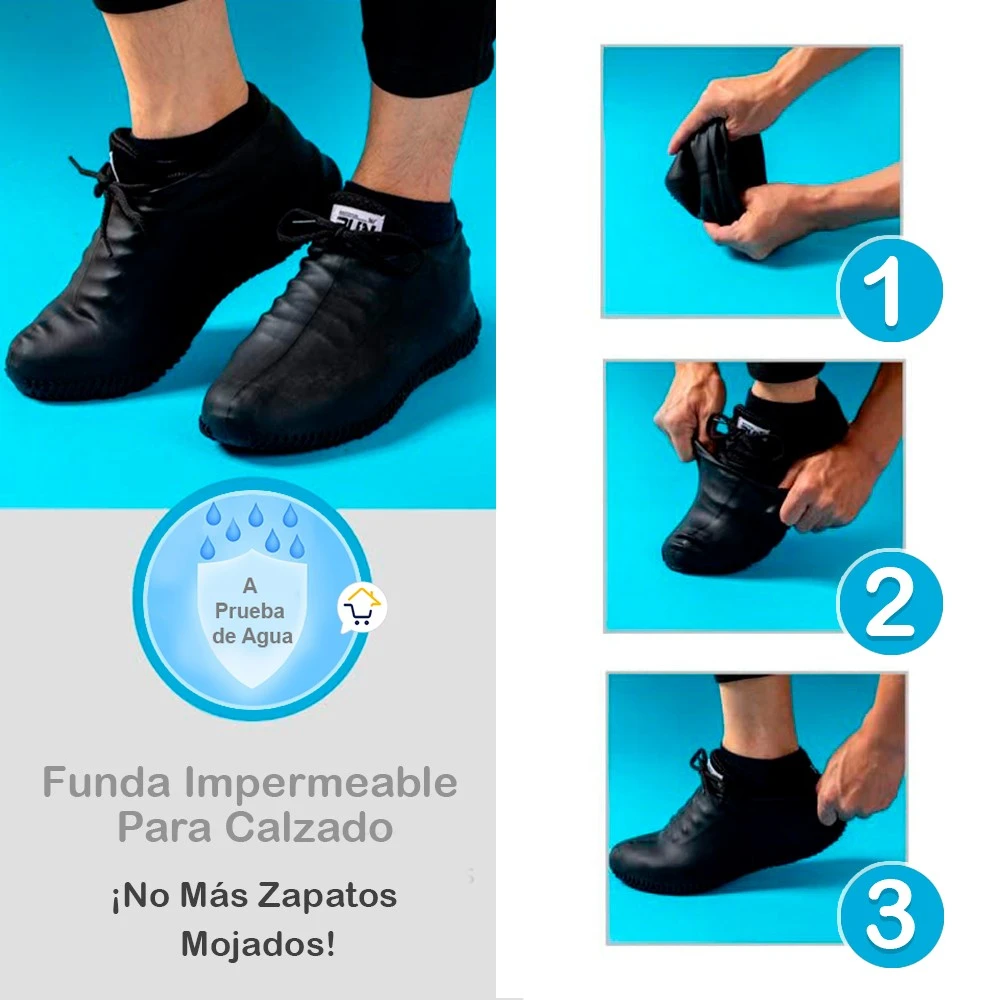 A Prueba de Agua

Funda Impermeable Para Calzado

¡No Más Zapatos Mojados!

1

2

3