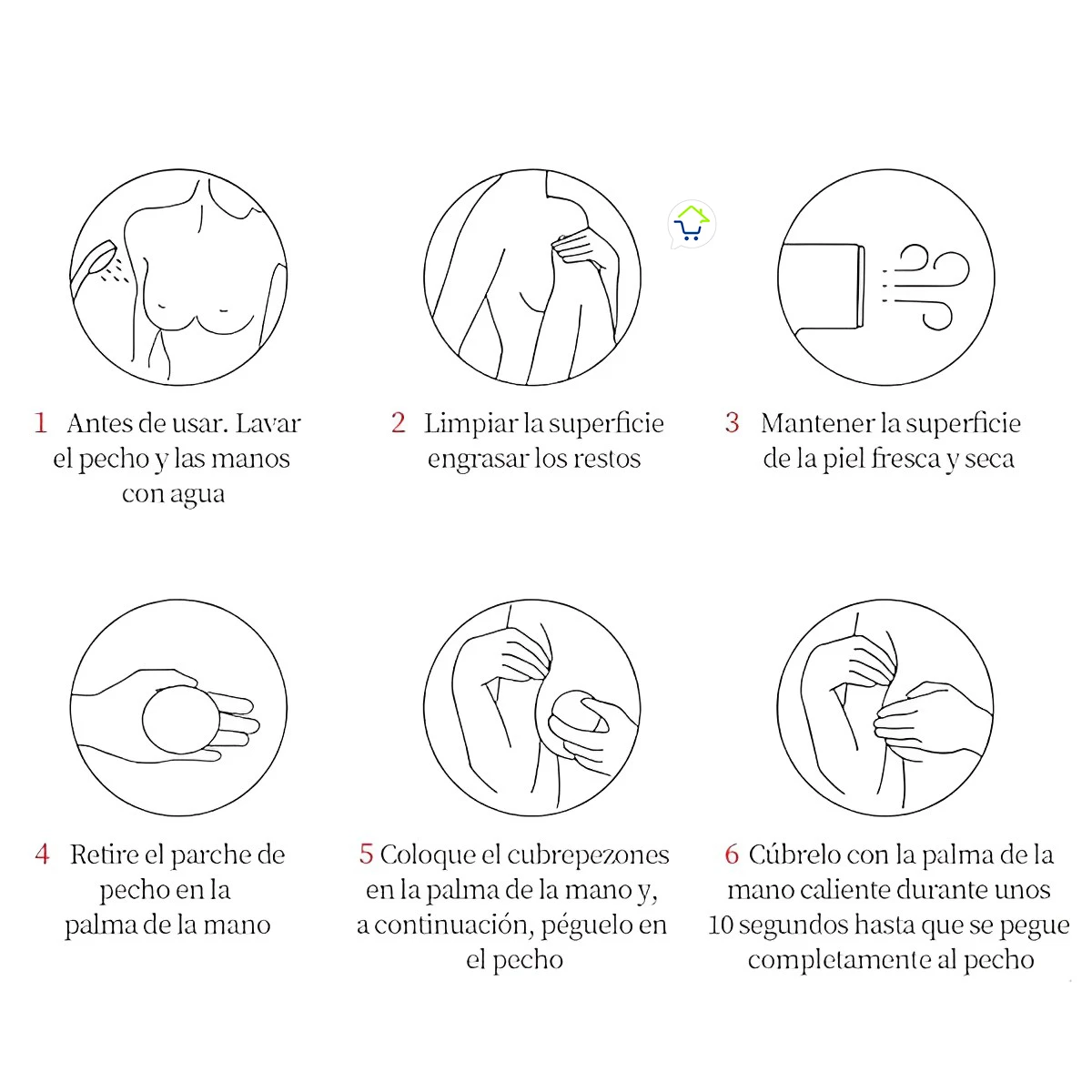 1 Antes de usar. Lavar el pecho y las manos con agua

2 Limpiar la superficie engrasar los restos

3 Mantener la superficie de la piel fresca y seca

4 Retire el parche de pecho en la palma de la mano

5 Coloque el cubrepezones en la palma de la mano y, a continuación, péguelo en el pecho

6 Cúbrelo con la palma de la mano caliente durante unos 10 segundos hasta que se pegue completamente al pecho