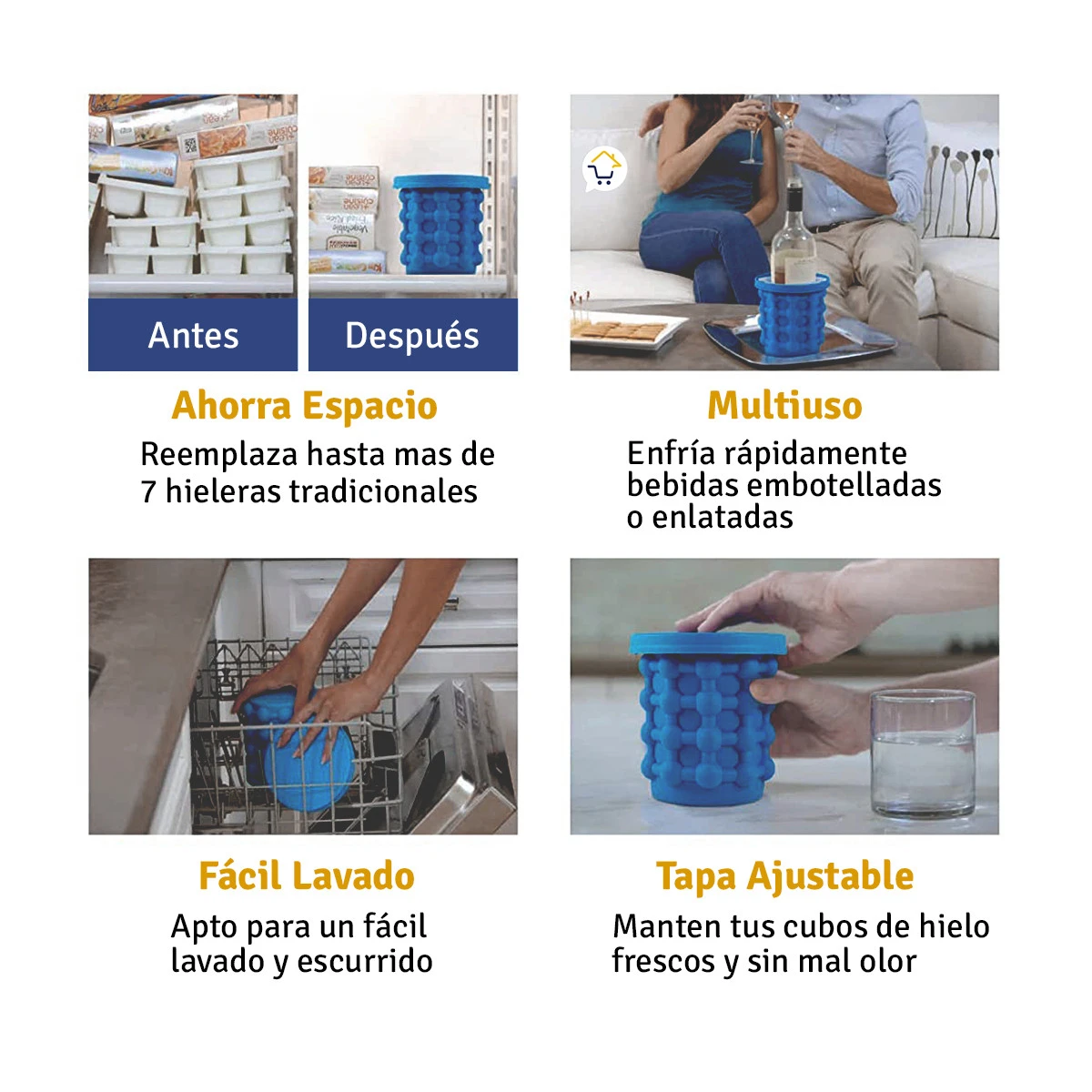 Antes

Después

Ahorra Espacio

Reemplaza hasta mas de 7 hieleras tradicionales

Multiuso

Enfría rápidamente bebidas embotelladas o enlatadas

Fácil Lavado

Apto para un fácil lavado y escurrido

Tapa Ajustable

Manten tus cubos de hielo frescos y sin mal olor