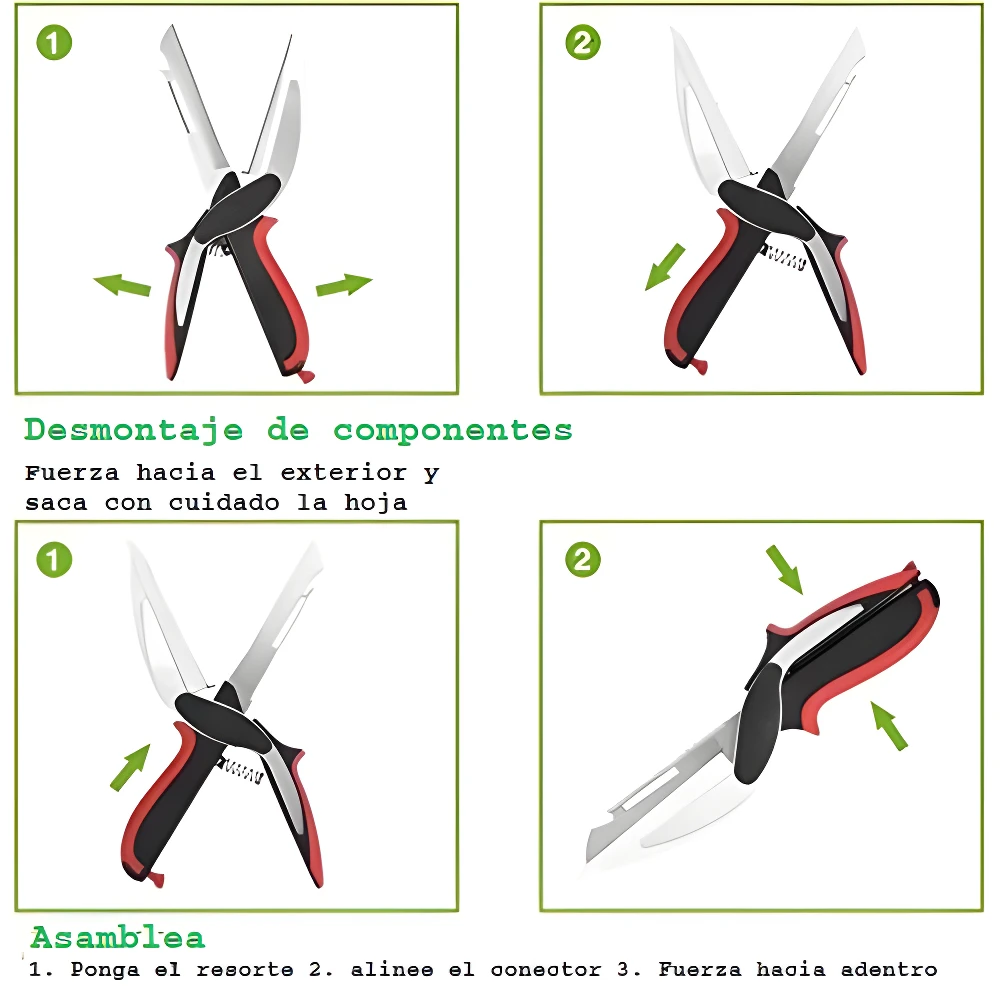 1

2

Desmontaje de componentes

Fuerza hacia el exterior y saca con cuidado la hoja

1

2

Asamblea

1. Ponga el resorte 2. alinee el conector 3. Fuerza hacia adentro