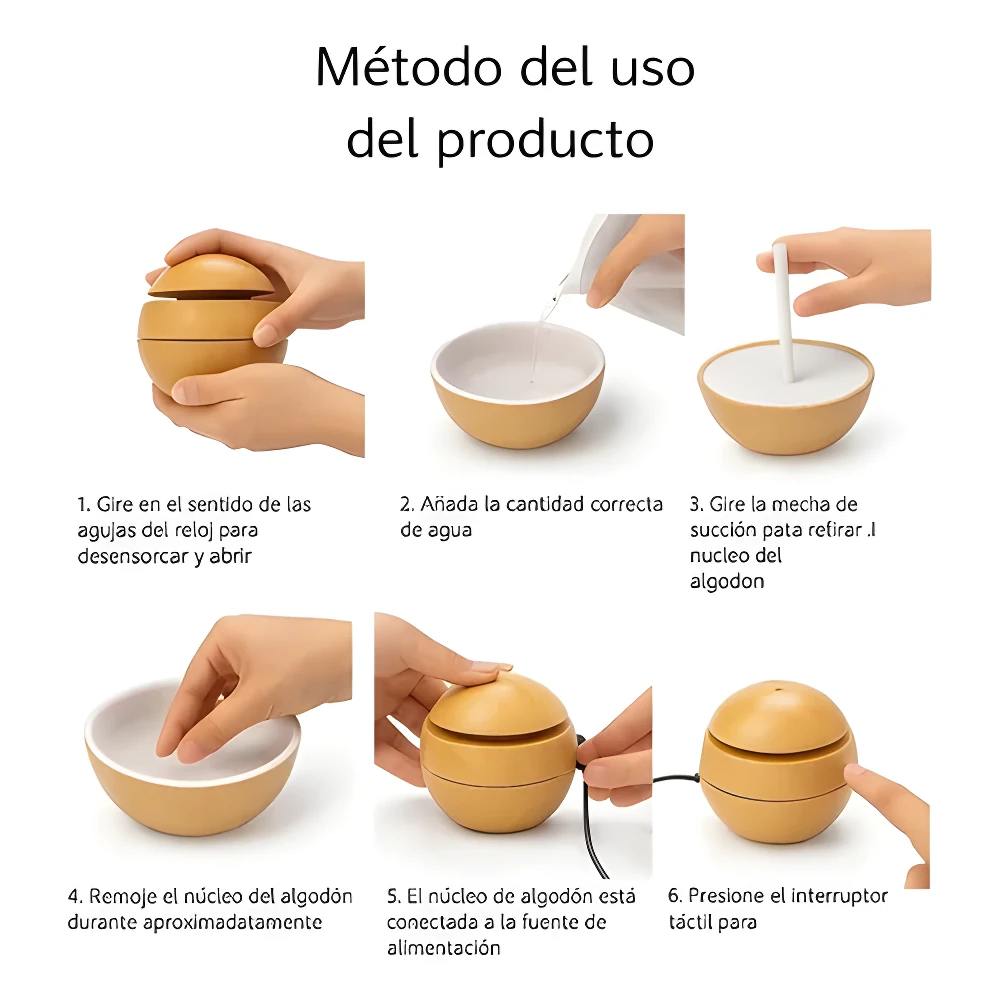 Método del uso del producto

1. Gire en el sentido de las agujas del reloj para desensorcar y abrir

2. Añada la cantidad correcta de agua

3. Gire la mecha de succión pata refirar .l nucleo del algodon

4. Remoje el núcleo del algodón durante aproximadatamente

5. El núcleo de algodón está conectada a la fuente de alimentación

6. Presione el interruptor táctil para