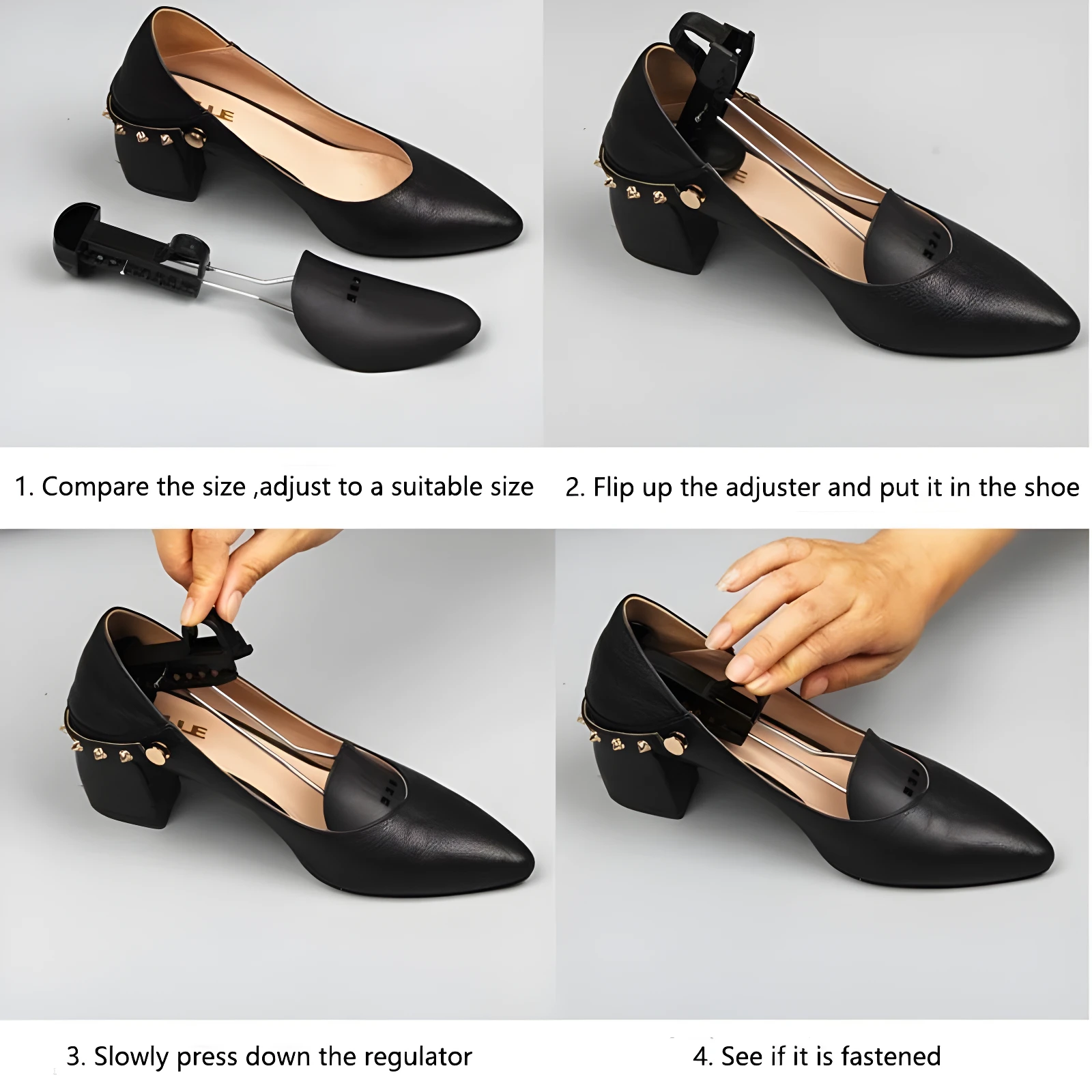 1. Compare the size ,adjust to a suitable size

2. Flip up the adjuster and put it in the shoe

3. Slowly press down the regulator

4. See if it is fastened