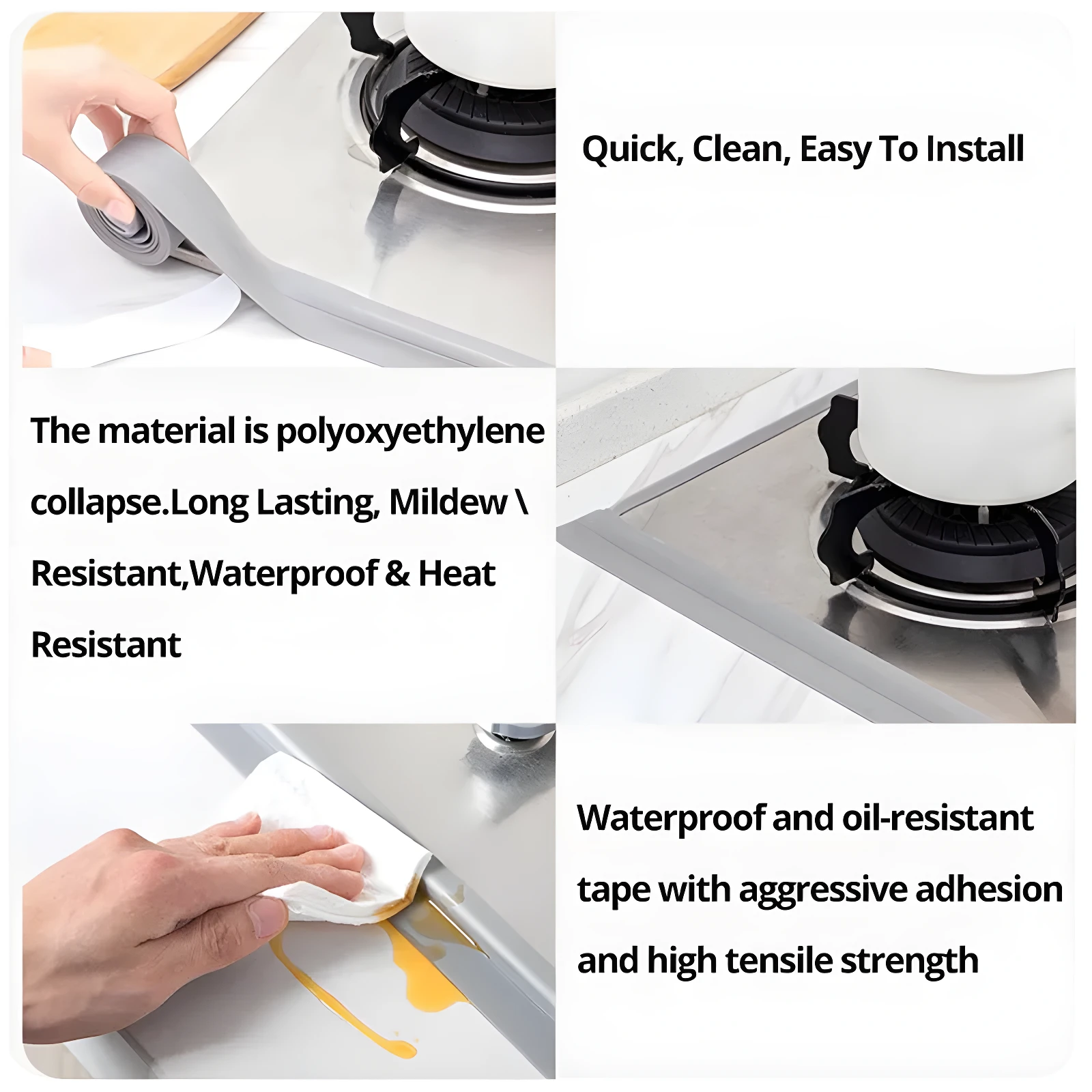 Quick, Clean, Easy To Install

The material is polyoxyethylene collapse.Long Lasting, Mildew \ Resistant,Waterproof & Heat Resistant

Waterproof and oil-resistant tape with aggressive adhesion and high tensile strength