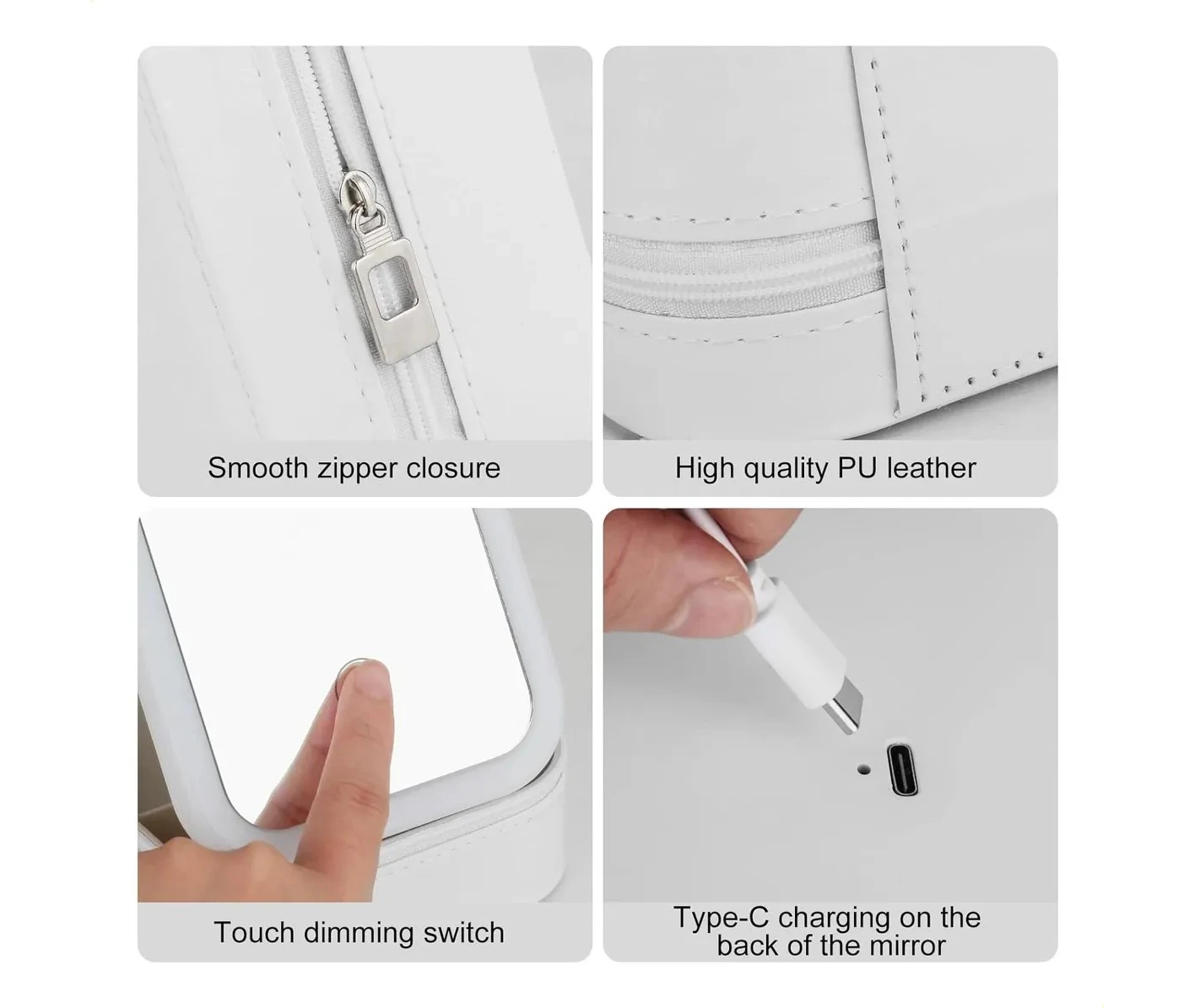 Smooth zipper closure

High quality PU leather

Touch dimming switch

Type-C charging on the back of the mirror