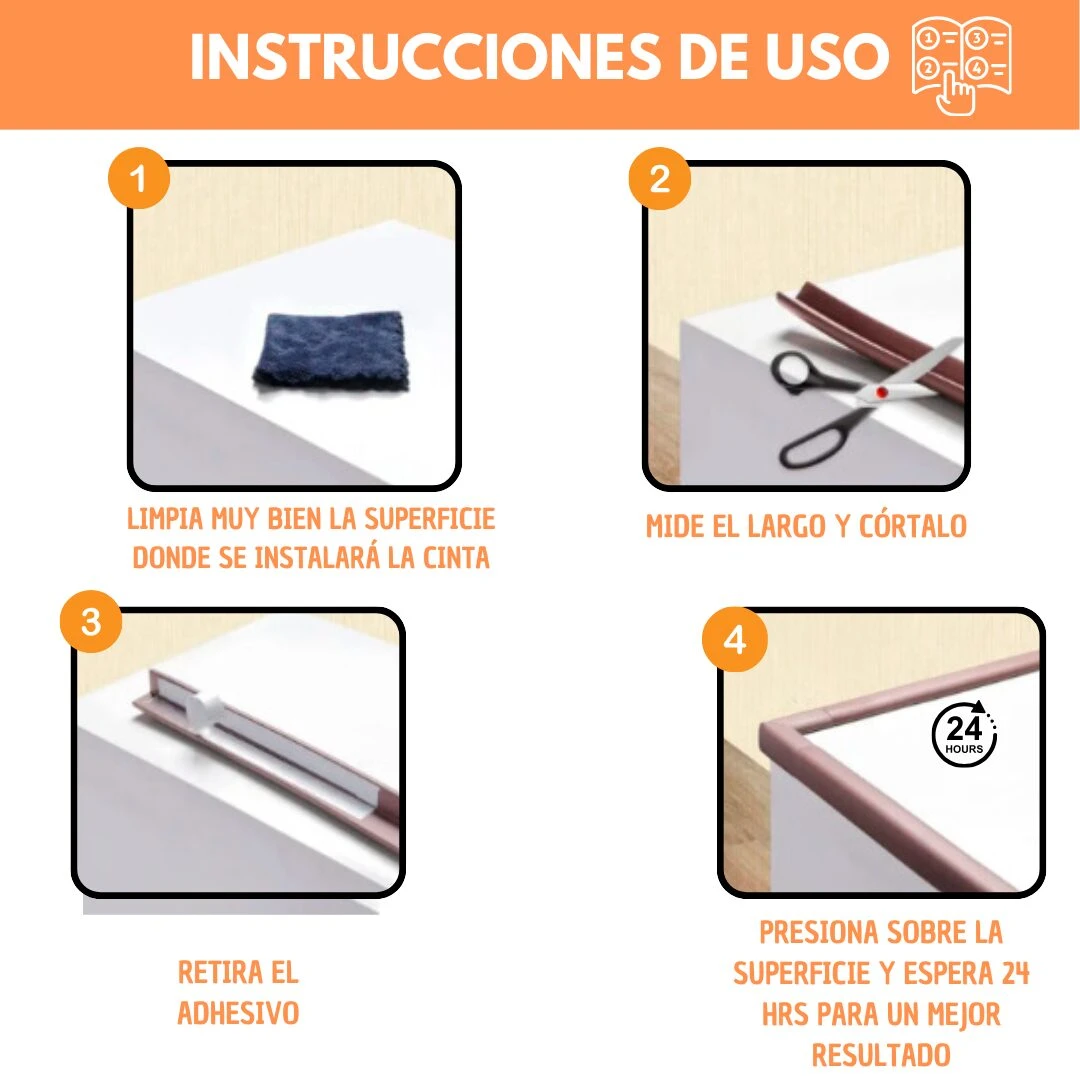 INSTRUCCIONES DE USO

1

LIMPIA MUY BIEN LA SUPERFICIE DONDE SE INSTALARÁ LA CINTA

2

MIDE EL LARGO Y CÓRTALO

3

RETIRA EL ADHESIVO

4

24 HOURS

PRESIONA SOBRE LA SUPERFICIE Y ESPERA 24 HRS PARA UN MEJOR RESULTADO