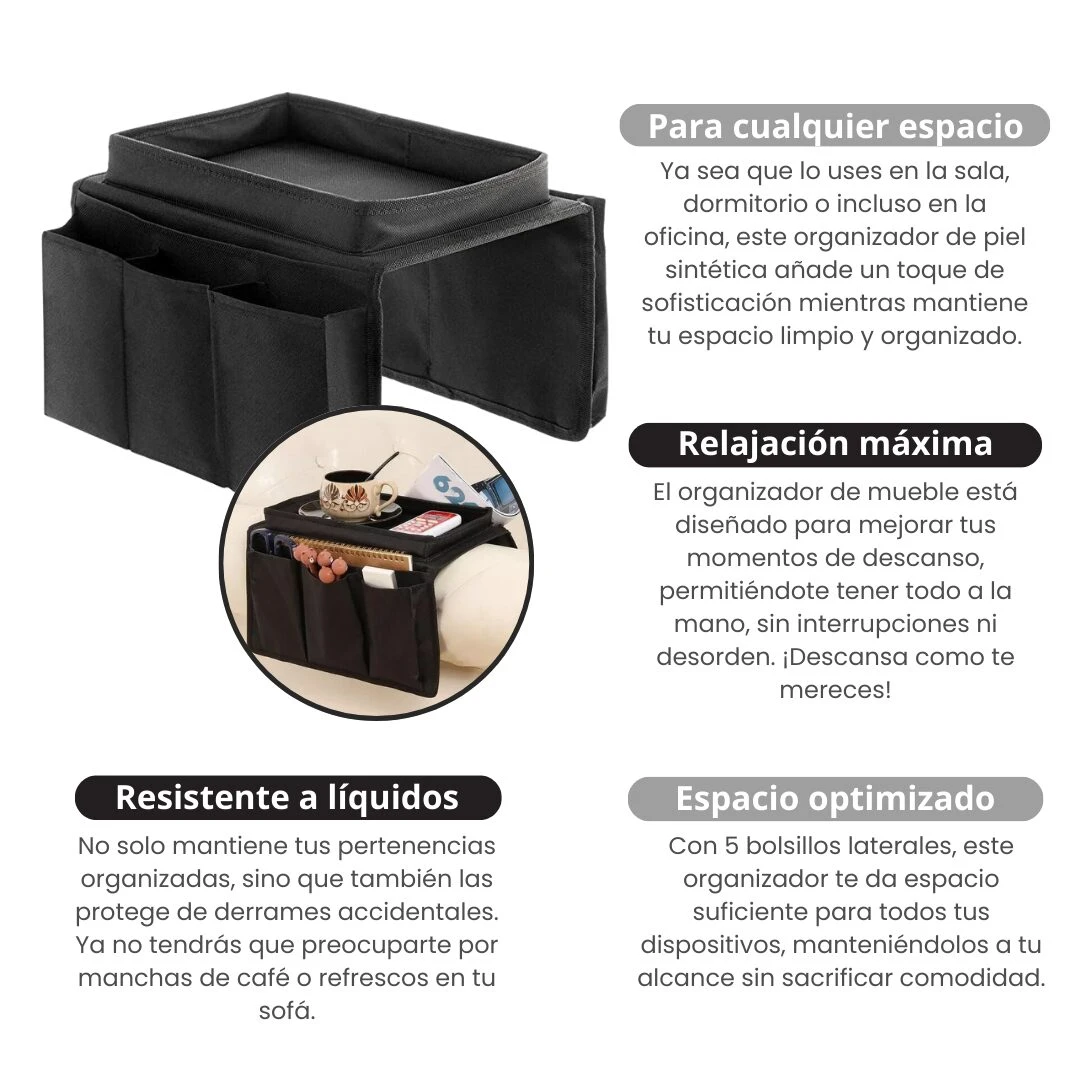 Para cualquier espacio

Ya sea que lo uses en la sala, dormitorio o incluso en la oficina, este organizador de piel sintética añade un toque de sofisticación mientras mantiene tu espacio limpio y organizado.

Relajación máxima

El organizador de mueble está diseñado para mejorar tus momentos de descanso, permitiéndote tener todo a la mano, sin interrupciones ni desorden. ¡Descansa como te mereces!

Resistente a líquidos

No solo mantiene tus pertenencias organizadas, sino que también las protege de derrames accidentales. Ya no tendrás que preocuparte por manchas de café o refrescos en tu sofá.

Espacio optimizado

Con 5 bolsillos laterales, este organizador te da espacio suficiente para todos tus dispositivos, manteniéndolos a tu alcance sin sacrificar comodidad.