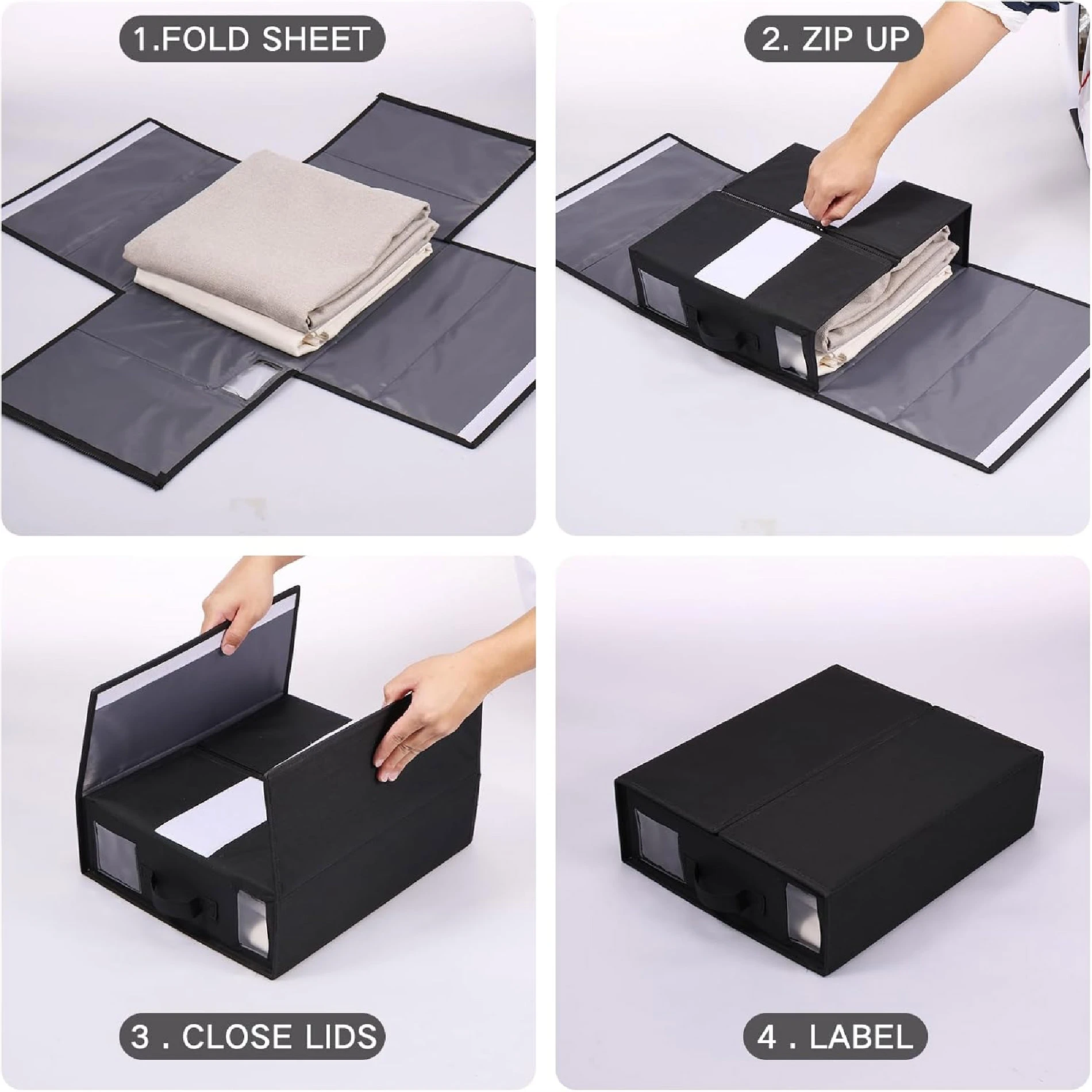 1.FOLD SHEET

2. ZIP UP

3 . CLOSE LIDS

4 . LABEL