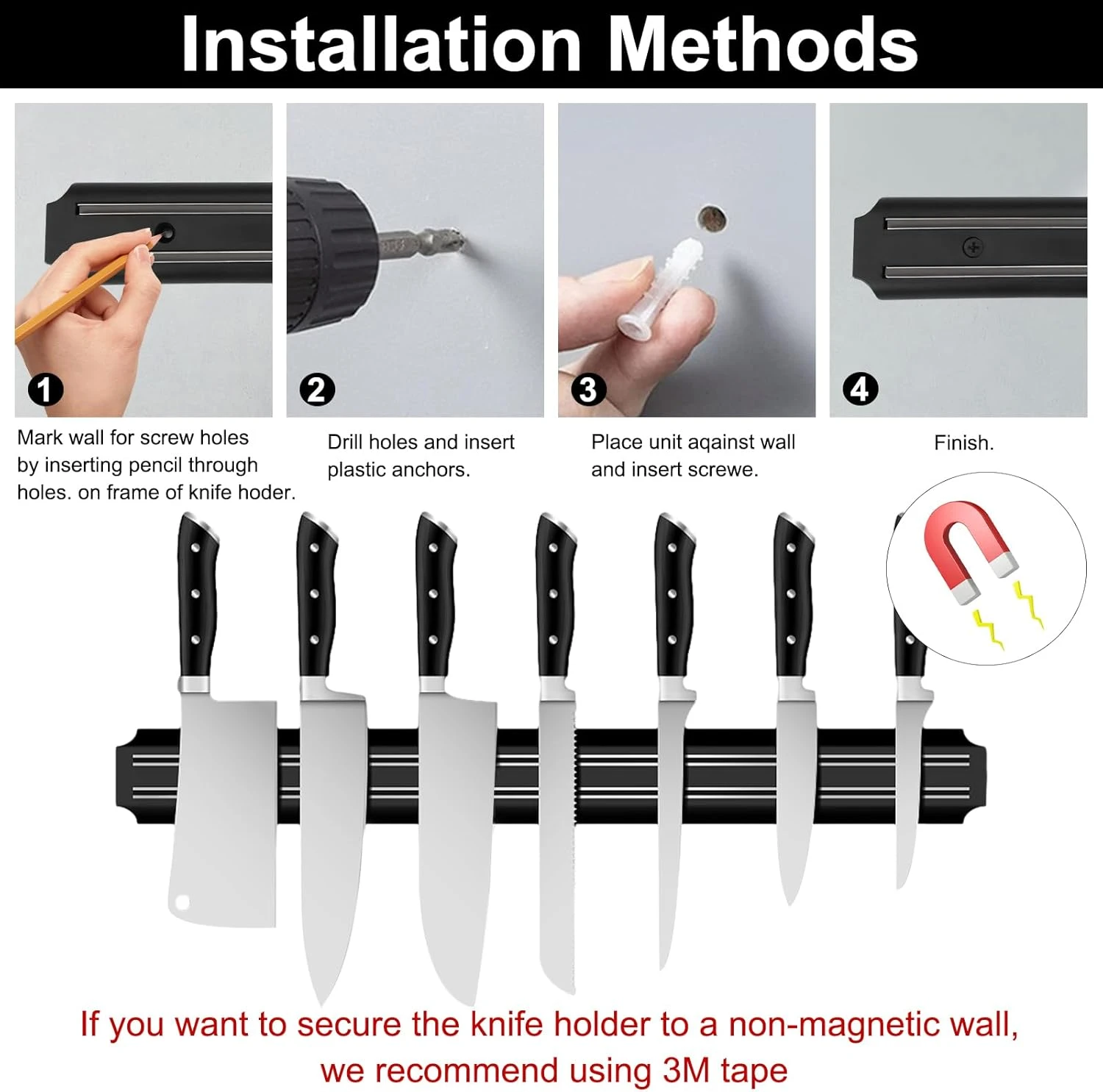 Installation Methods

1

Mark wall for screw holes by inserting pencil through holes. on frame of knife hoder.

2

Drill holes and insert plastic anchors.

3

Place unit aqainst wall and insert screwe.

4

Finish.

If you want to secure the knife holder to a non-magnetic wall, we recommend using 3M tape