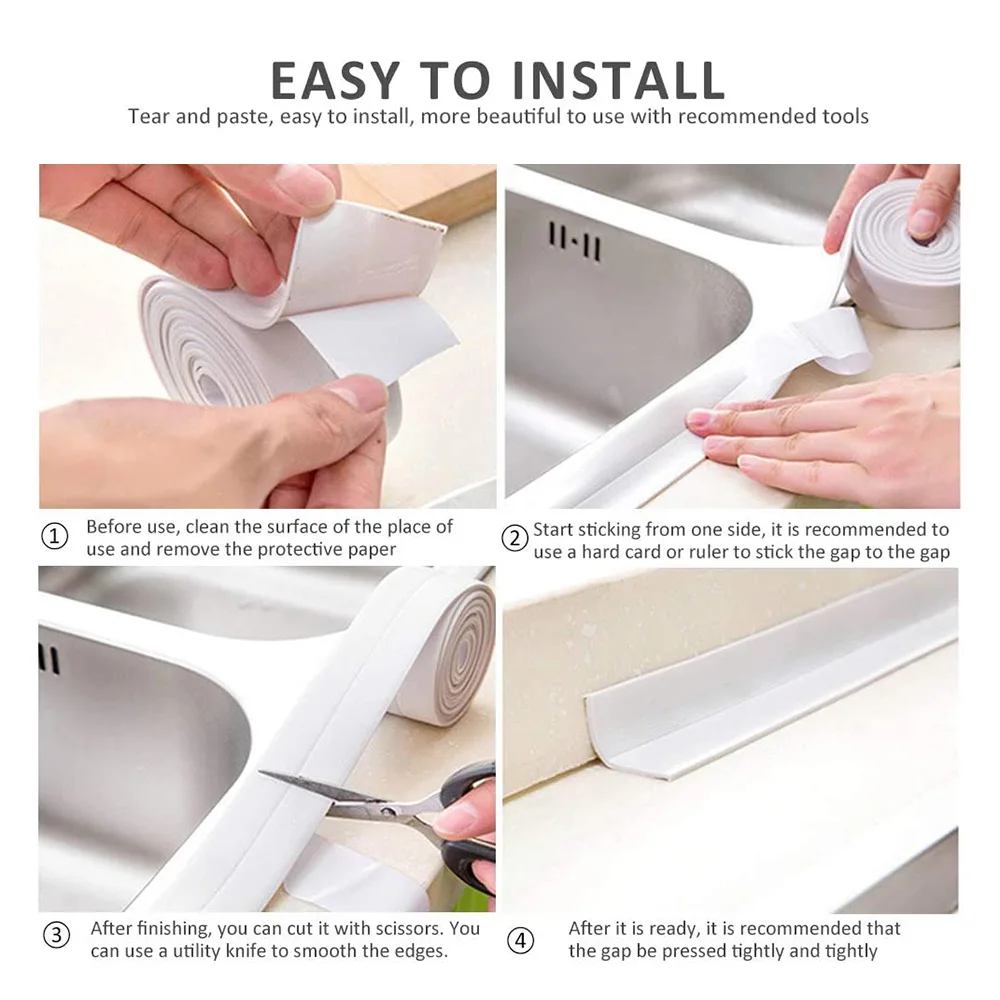 EASY TO INSTALL

Tear and paste, easy to install, more beautiful to use with recommended tools

① Before use, clean the surface of the place of use and remove the protective paper

② Start sticking from one side, it is recommended to use a hard card or ruler to stick the gap to the gap

③ After finishing, you can cut it with scissors. You can use a utility knife to smooth the edges.

④ After it is ready, it is recommended that the gap be pressed tightly and tightly