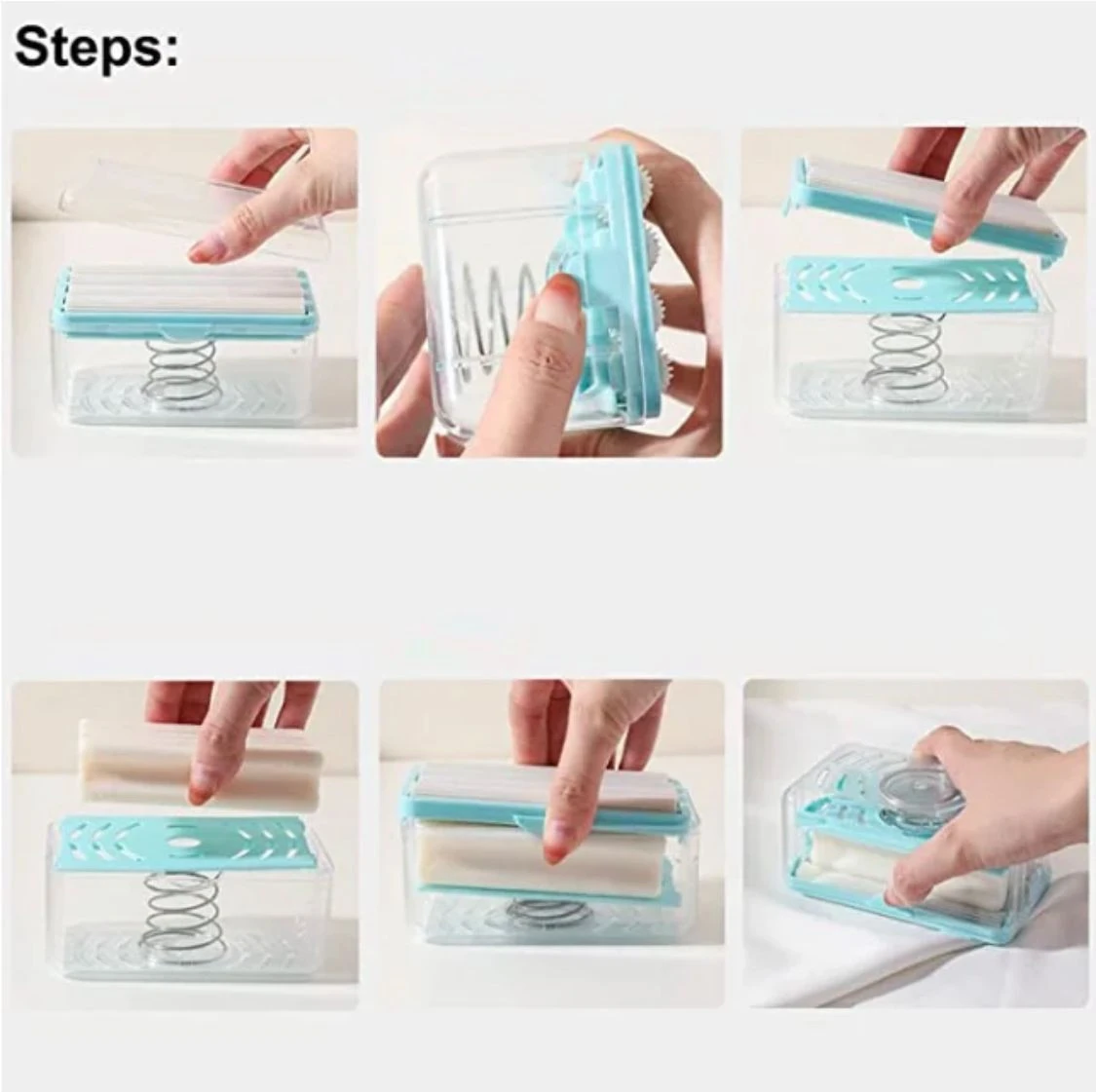 Steps: