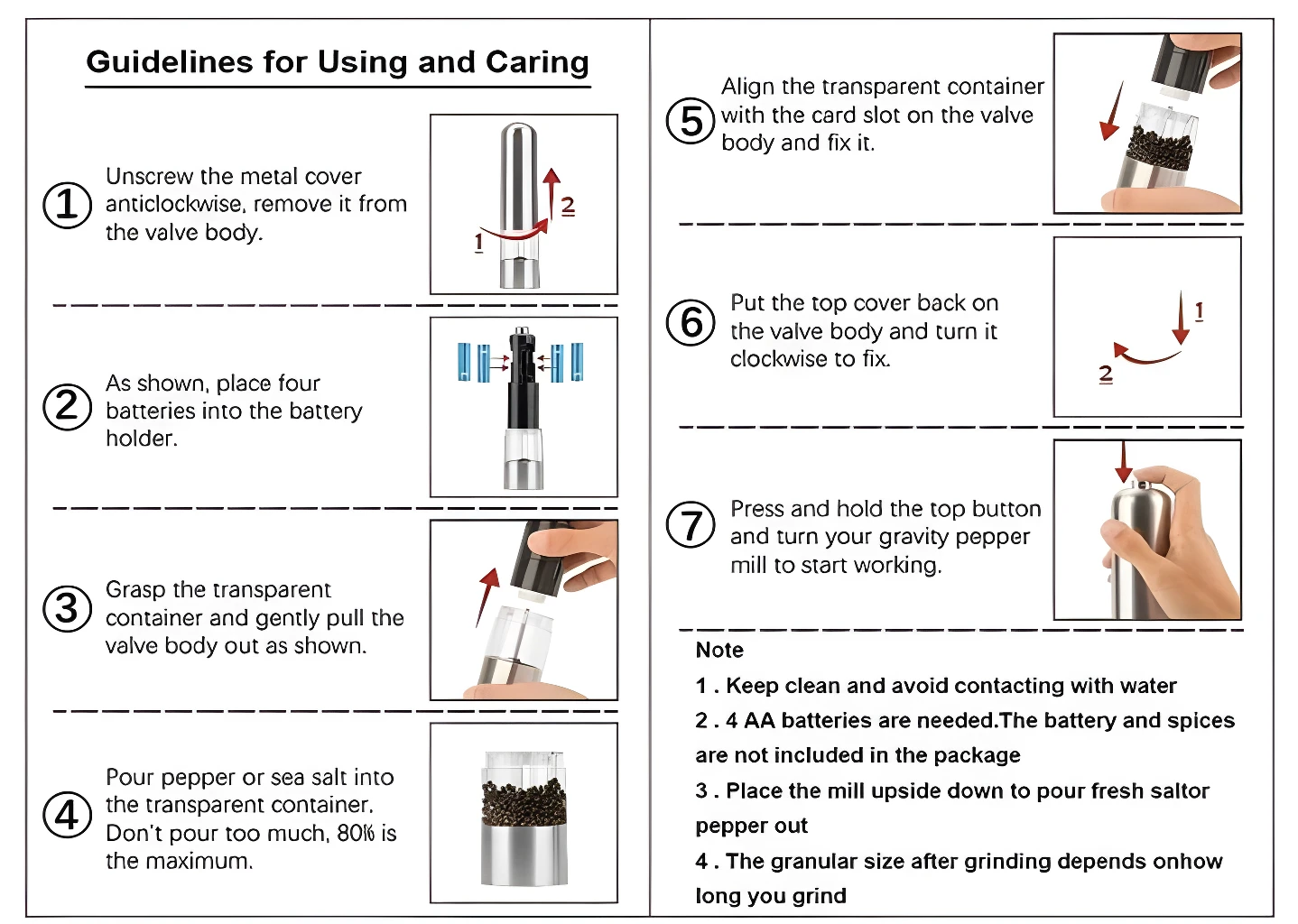 Guidelines for Using and Caring

① Unscrew the metal cover anticlockwise, remove it from the valve body.

1
2

② As shown, place four batteries into the battery holder.

③ Grasp the transparent container and gently pull the valve body out as shown.

④ Pour pepper or sea salt into the transparent container. Don't pour too much, 80% is the maximum.

⑤ Align the transparent container with the card slot on the valve body and fix it.

⑥ Put the top cover back on the valve body and turn it clockwise to fix.

1
2

⑦ Press and hold the top button and turn your gravity pepper mill to start working.

Note
1 . Keep clean and avoid contacting with water
2 . 4 AA batteries are needed.The battery and spices are not included in the package
3 . Place the mill upside down to pour fresh saltor pepper out
4 . The granular size after grinding depends onhow long you grind