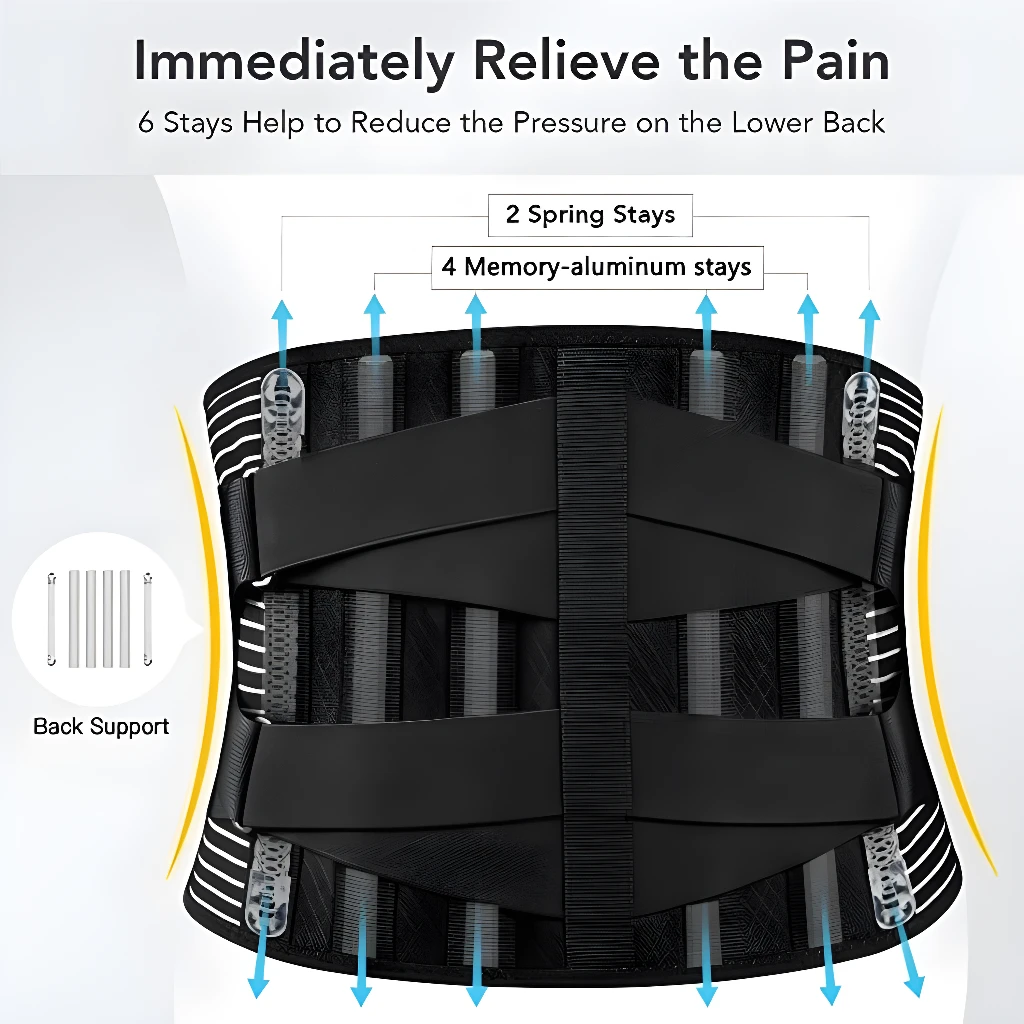 Immediately Relieve the Pain

6 Stays Help to Reduce the Pressure on the Lower Back

2 Spring Stays

4 Memory-aluminum stays

Back Support