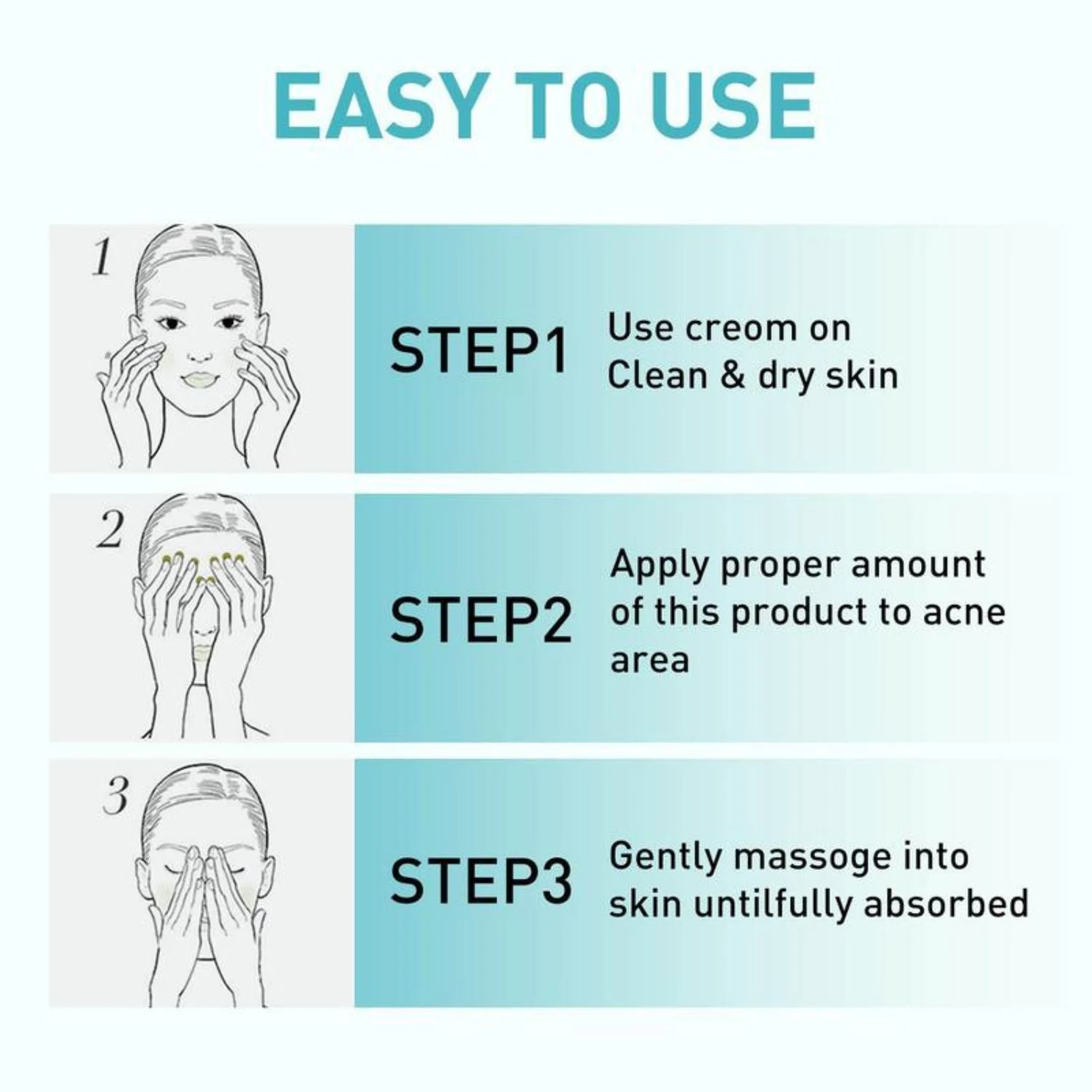 EASY TO USE

1

STEP1 Use creom on Clean & dry skin

2

STEP2 Apply proper amount of this product to acne area

3

STEP3 Gently massoge into skin untilfully absorbed