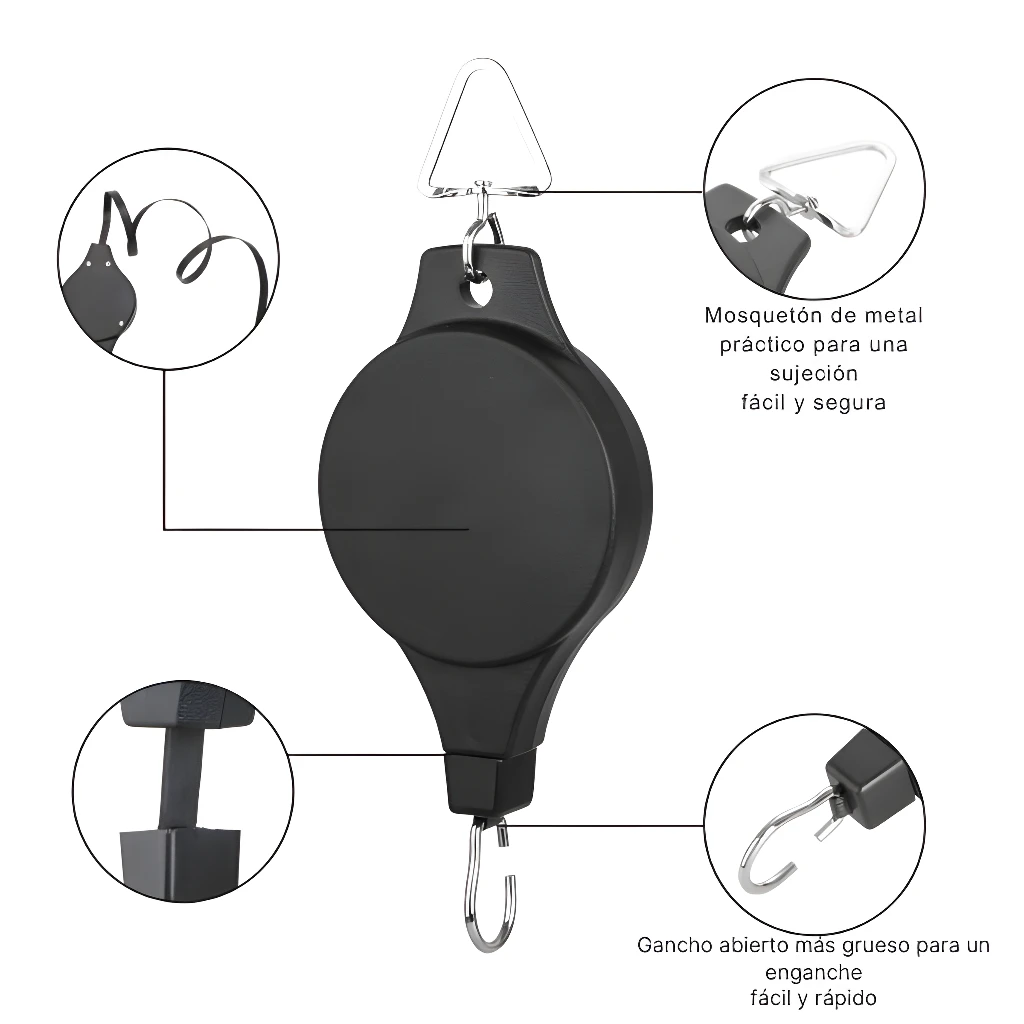 Mosquetón de metal práctico para una sujeción fácil y segura

Gancho abierto más grueso para un enganche fácil y rápido