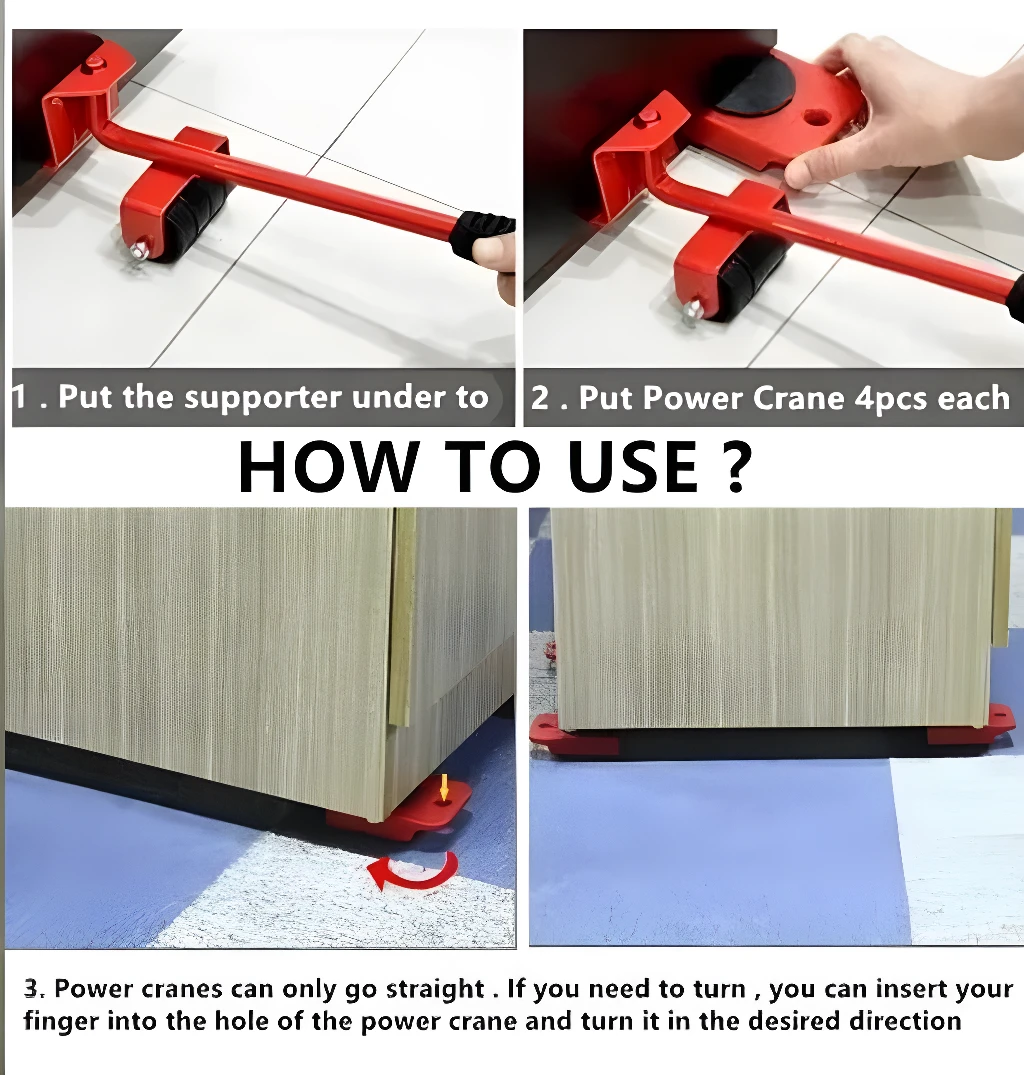 1 . Put the supporter under to

2 . Put Power Crane 4pcs each

HOW TO USE ?

3. Power cranes can only go straight . If you need to turn , you can insert your finger into the hole of the power crane and turn it in the desired direction