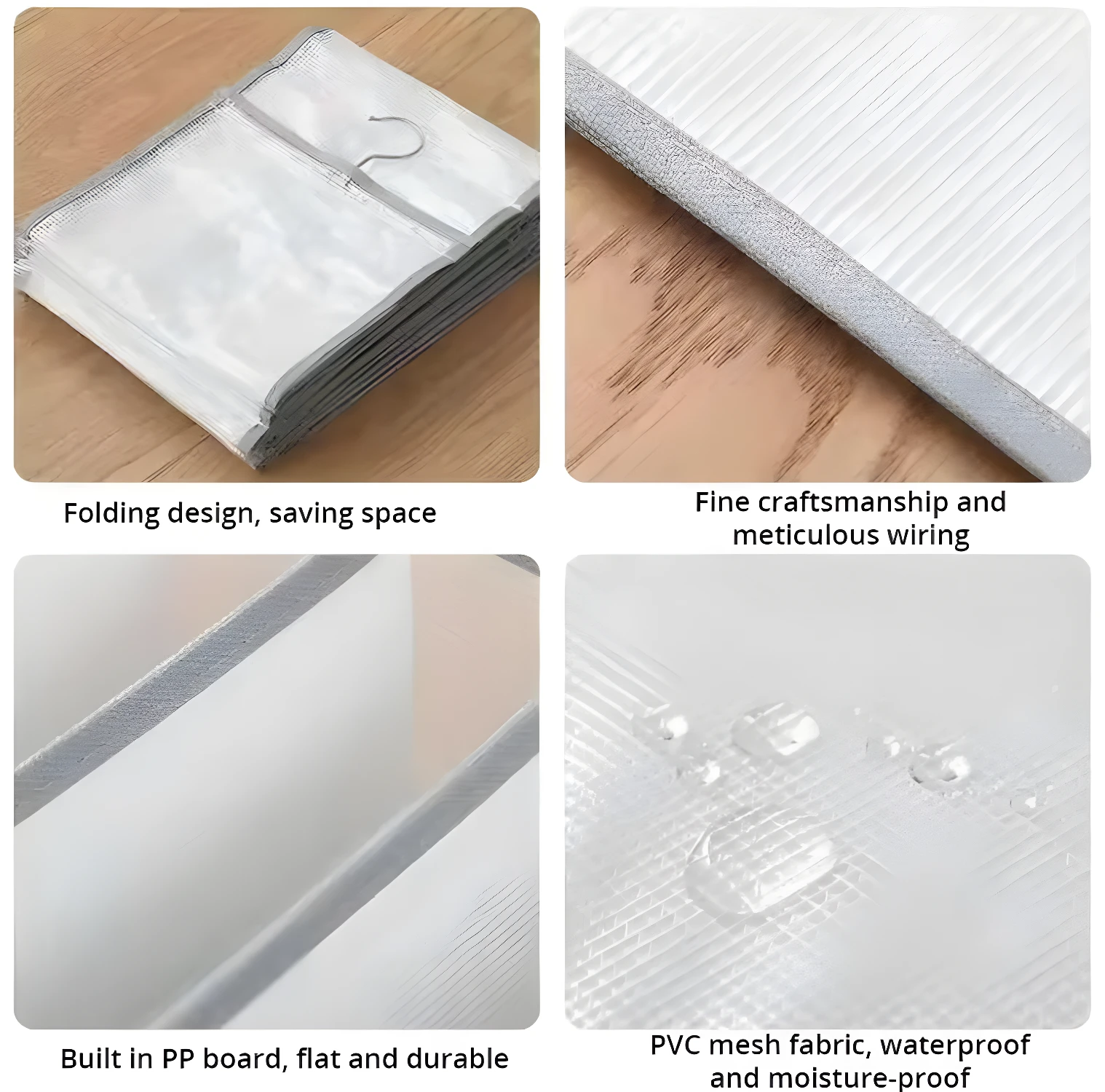 Folding design, saving space

Fine craftsmanship and meticulous wiring

Built in PP board, flat and durable

PVC mesh fabric, waterproof and moisture-proof