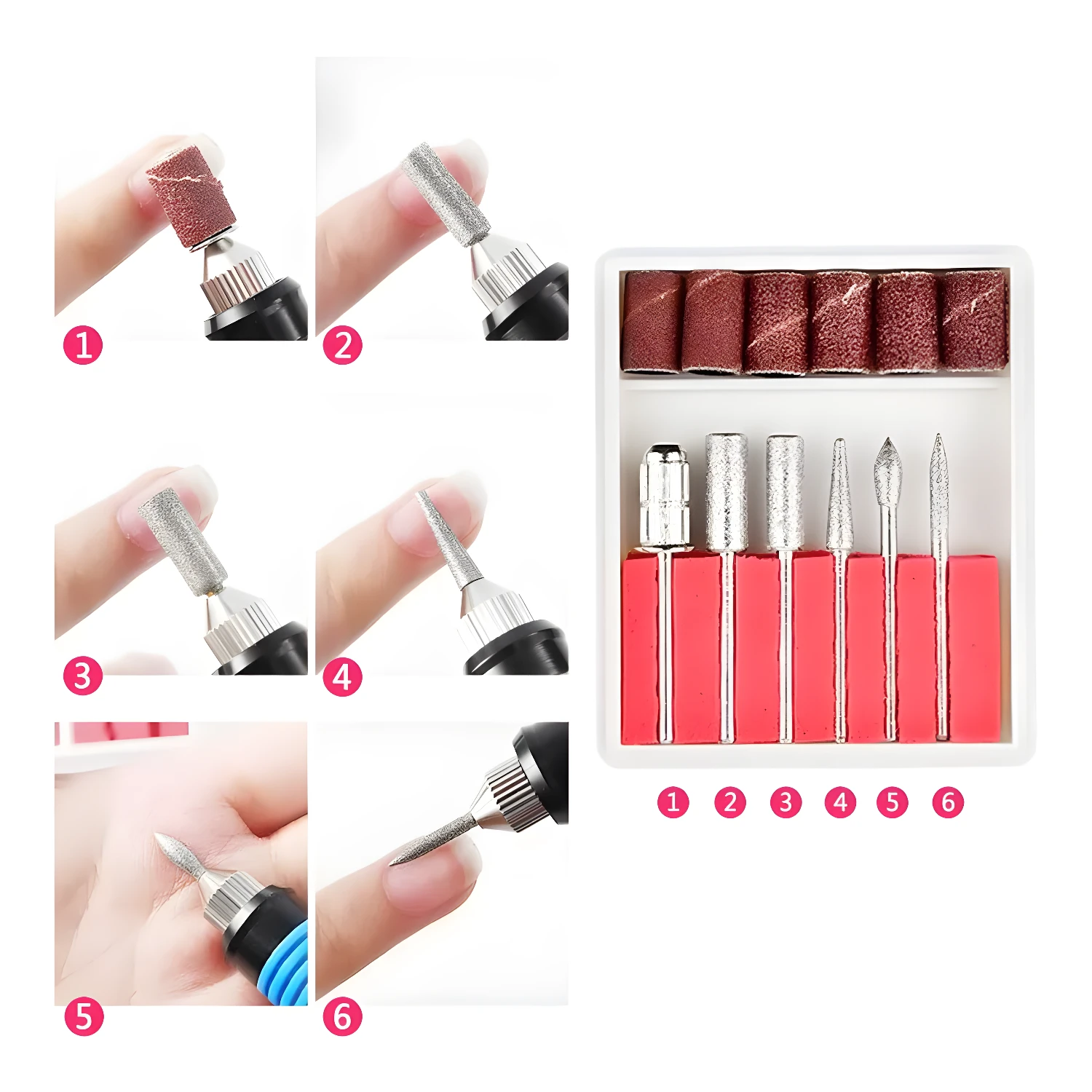 1
2
3
4
5
6

1 2 3 4 5 6