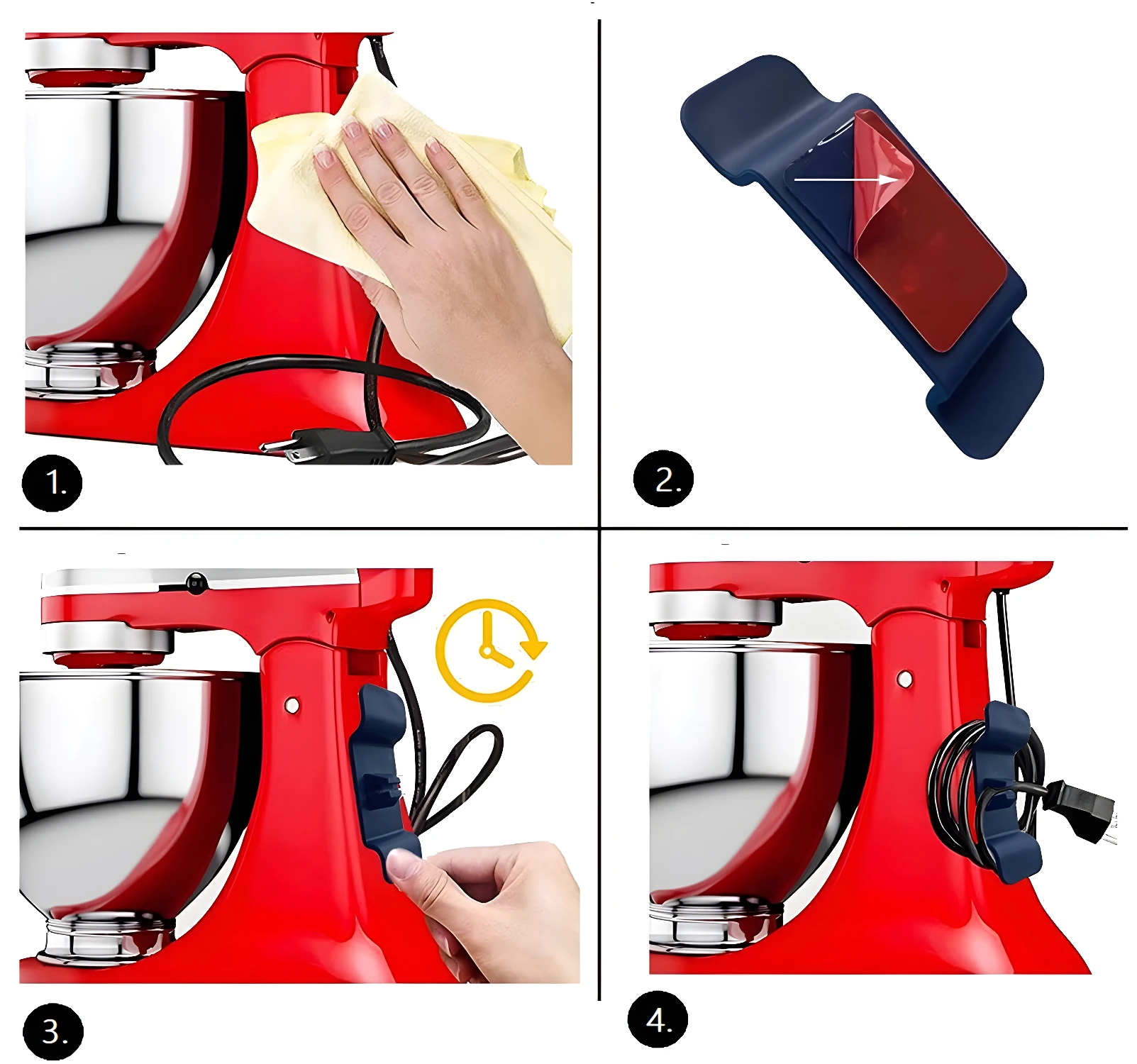 1.

2.

3.

4.