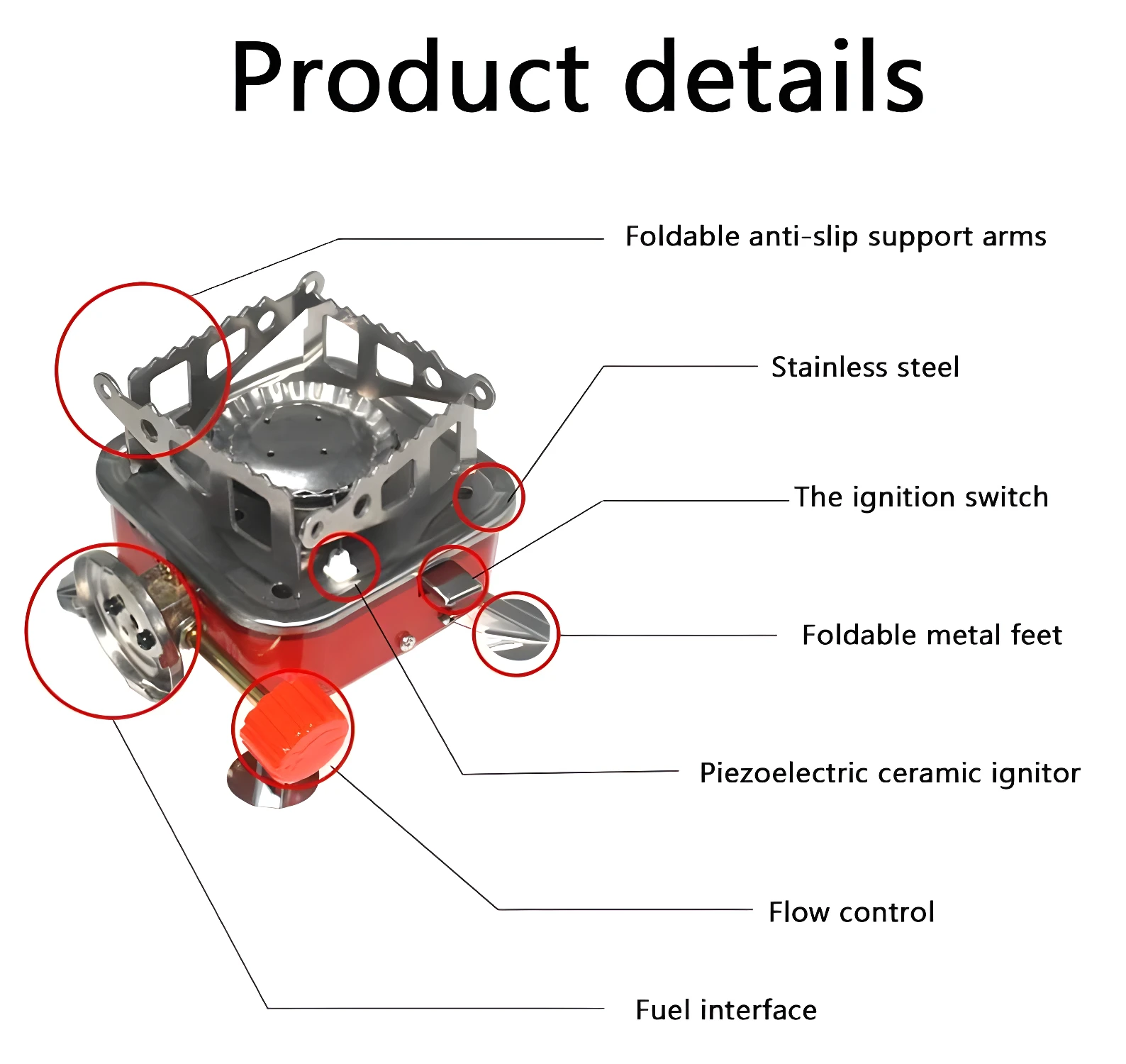 Product details

Foldable anti-slip support arms

Stainless steel

The ignition switch

Foldable metal feet

Piezoelectric ceramic ignitor

Flow control

Fuel interface