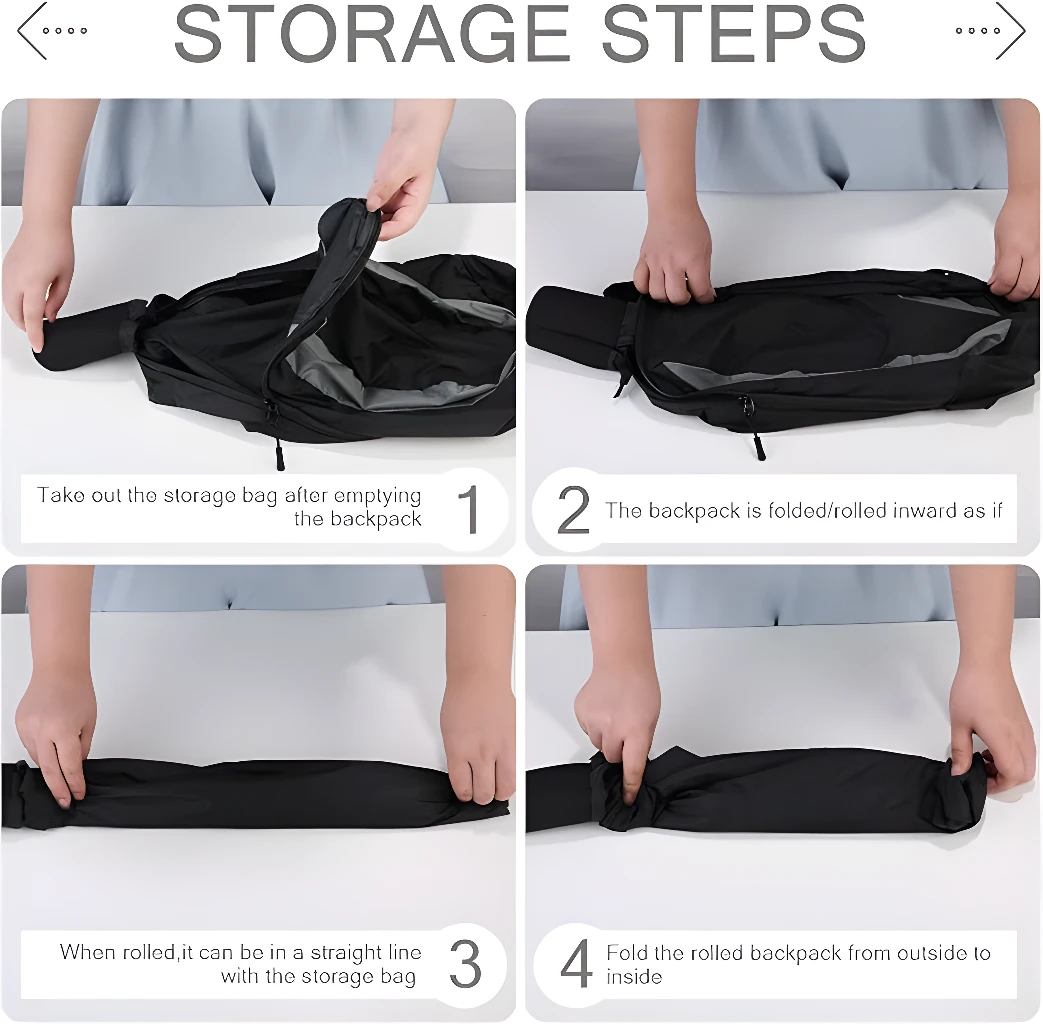 STORAGE STEPS

Take out the storage bag after emptying the backpack

1

2

The backpack is folded/rolled inward as if

When rolled,it can be in a straight line with the storage bag

3

4

Fold the rolled backpack from outside to inside