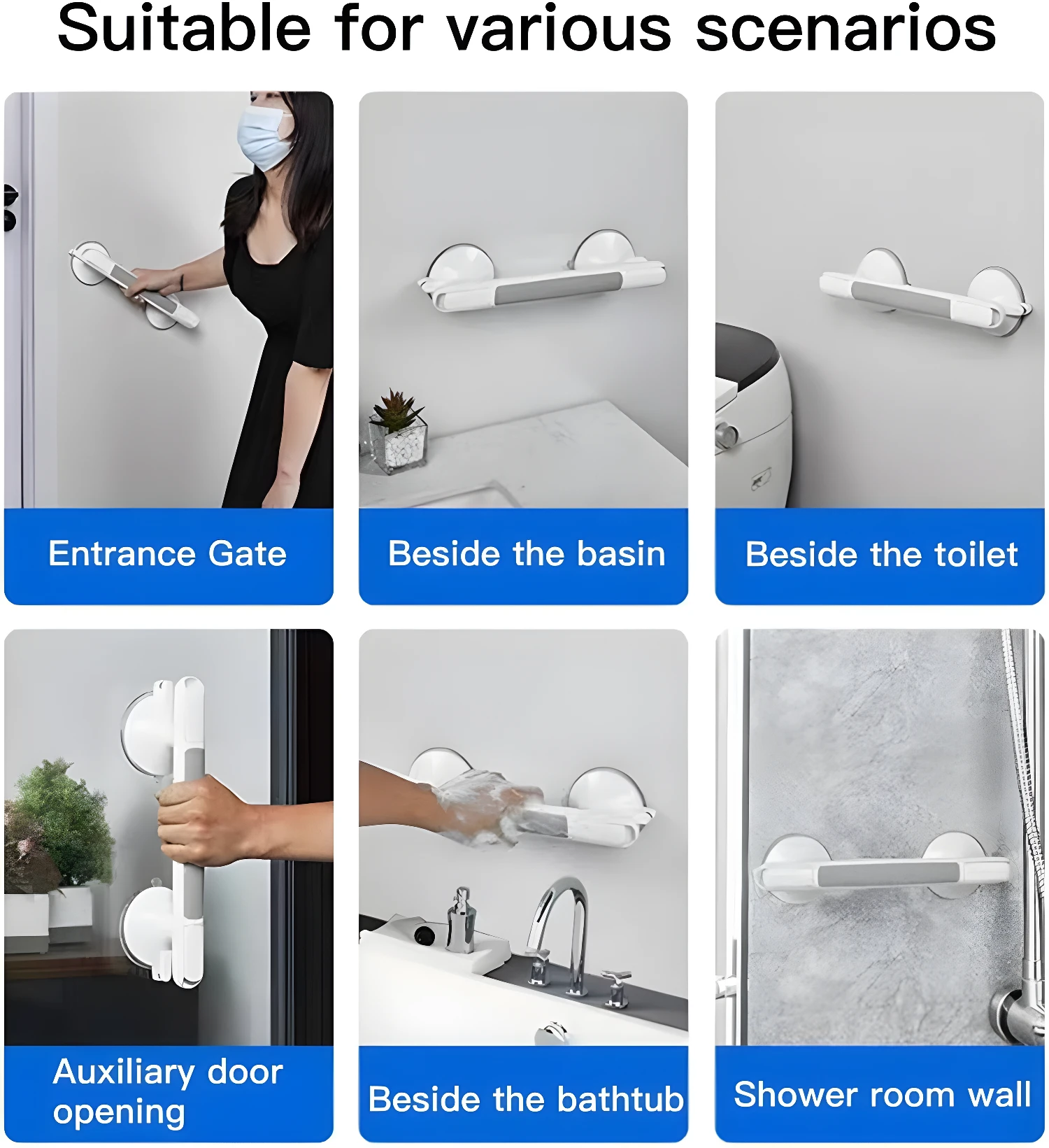 Suitable for various scenarios

Entrance Gate

Beside the basin

Beside the toilet

Auxiliary door opening

Beside the bathtub

Shower room wall