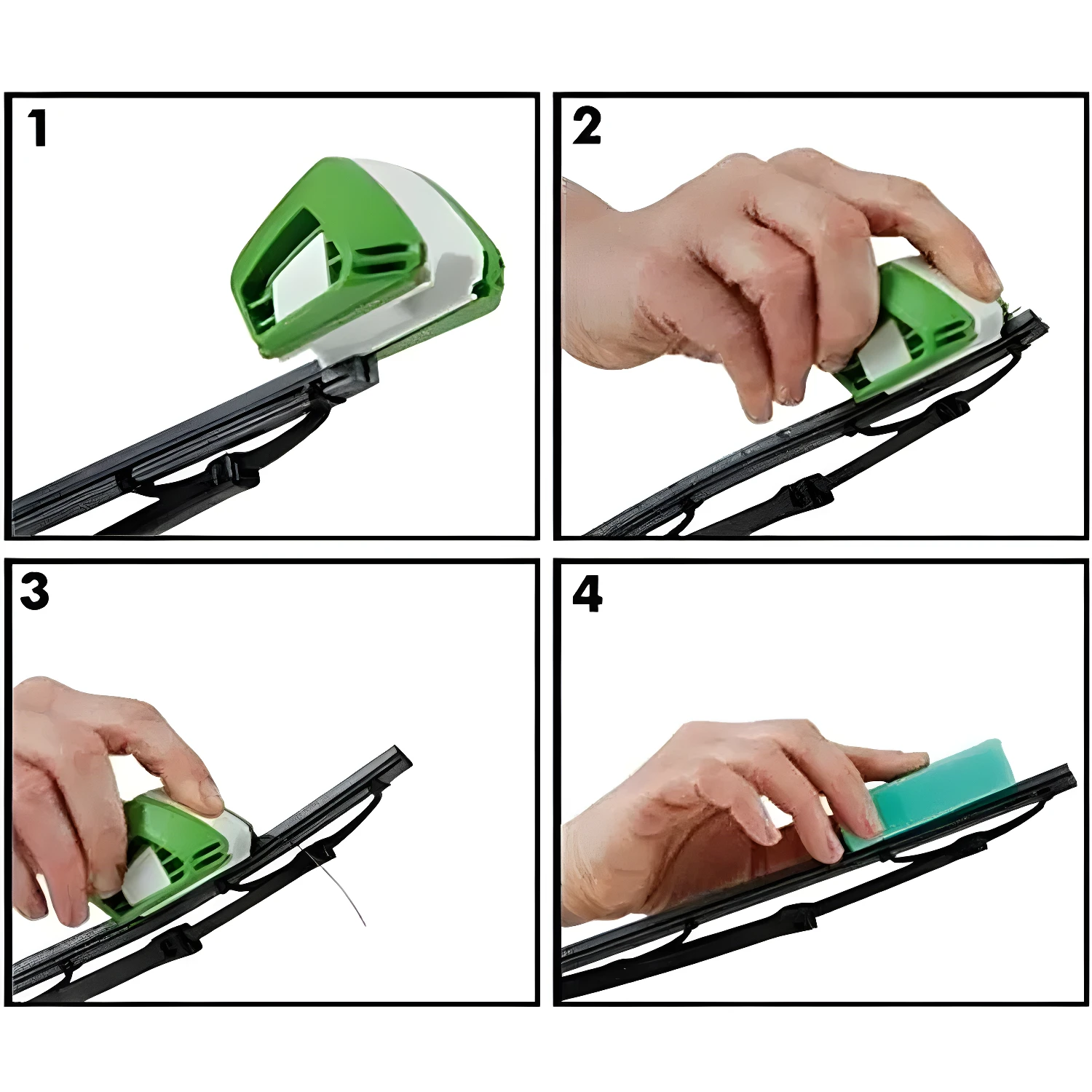 1

2

3

4