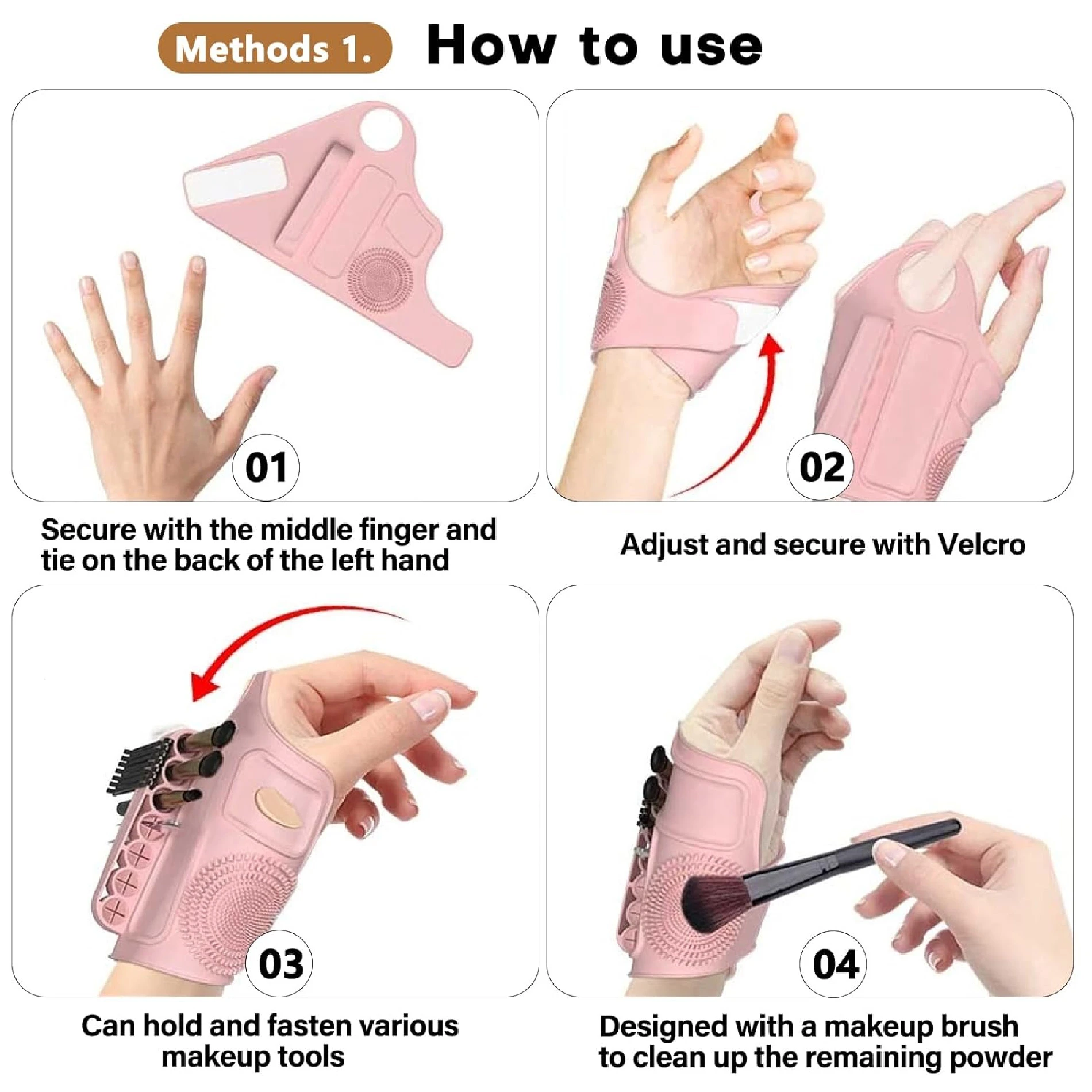 Methods 1. How to use

01

Secure with the middle finger and tie on the back of the left hand

02

Adjust and secure with Velcro

03

Can hold and fasten various makeup tools

04

Designed with a makeup brush to clean up the remaining powder